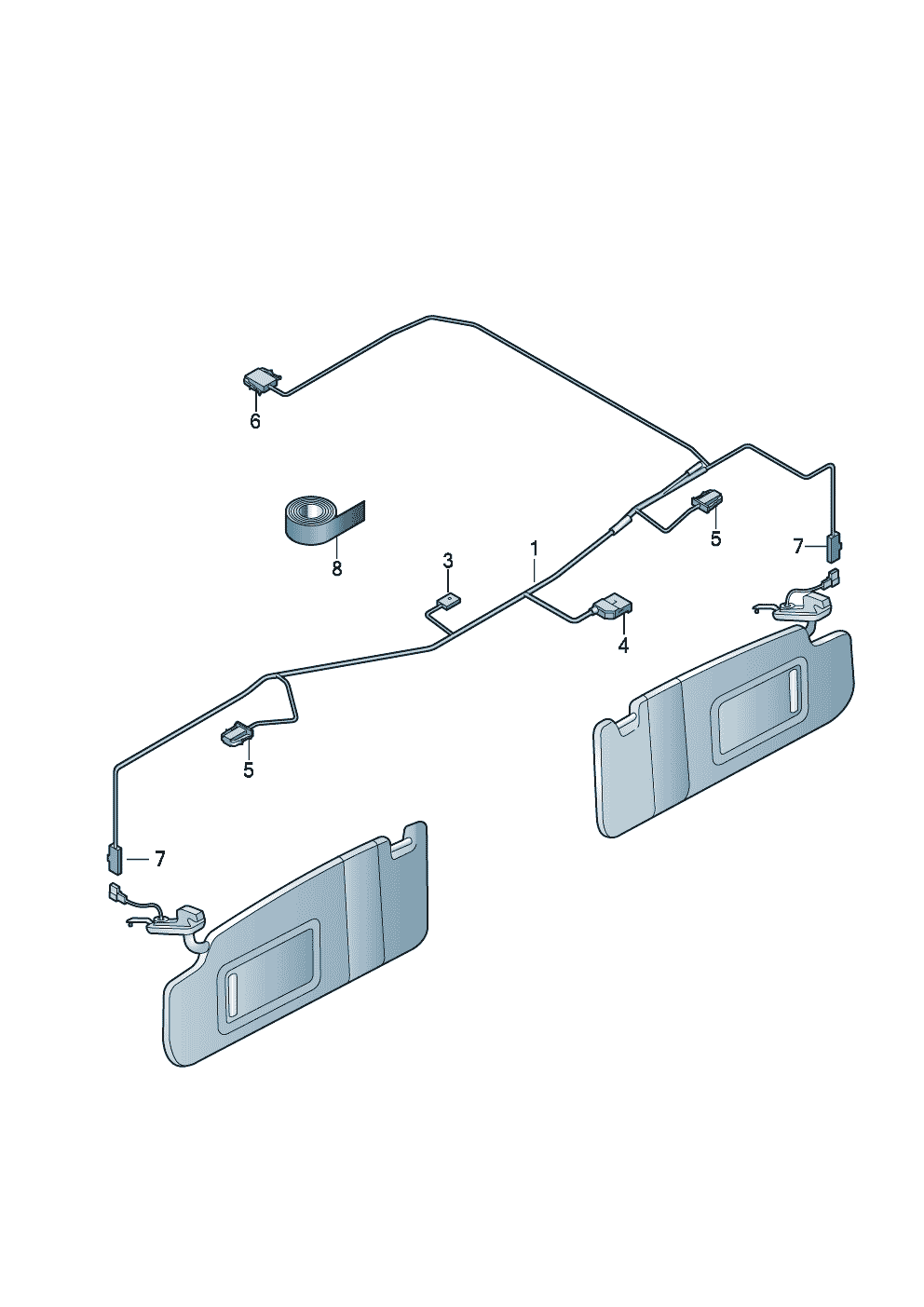 6
8
3
1
5
7
4
5
7