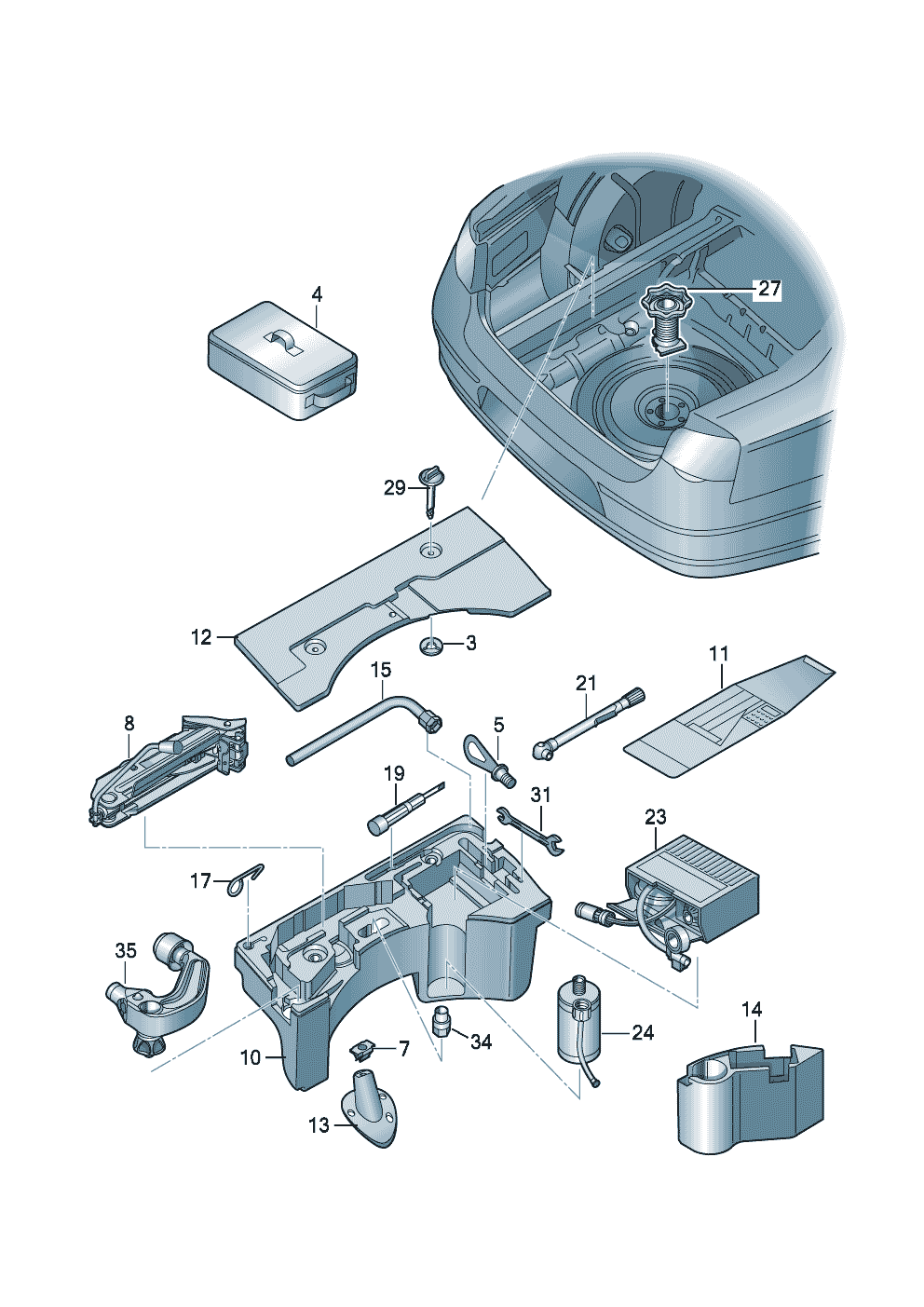 4
27
29
12
3
15
21
11
8
5
19
31
23
17
35
10
7
34
24
14
13