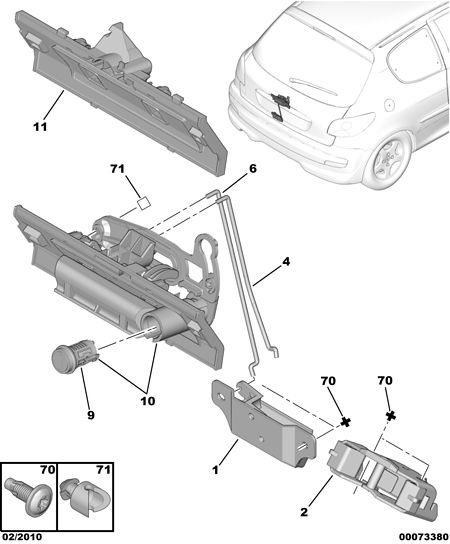 11
71
6
4
9
10
70
70
1
2
70
71
02/2010
00073380