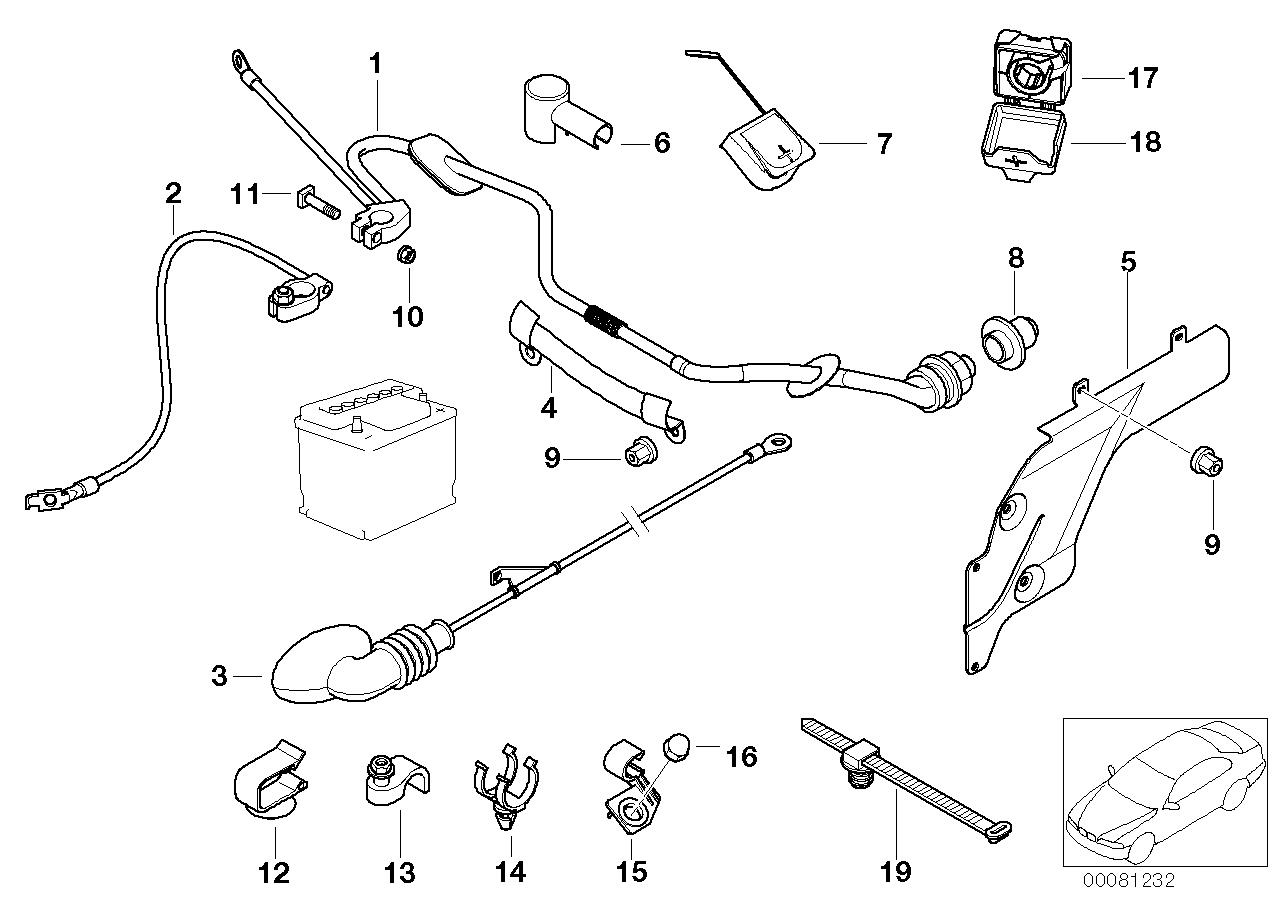 1
6
7
17
18
2
11
10
8
5
4
9
9
3
16
12
13
14
15
19
00081232