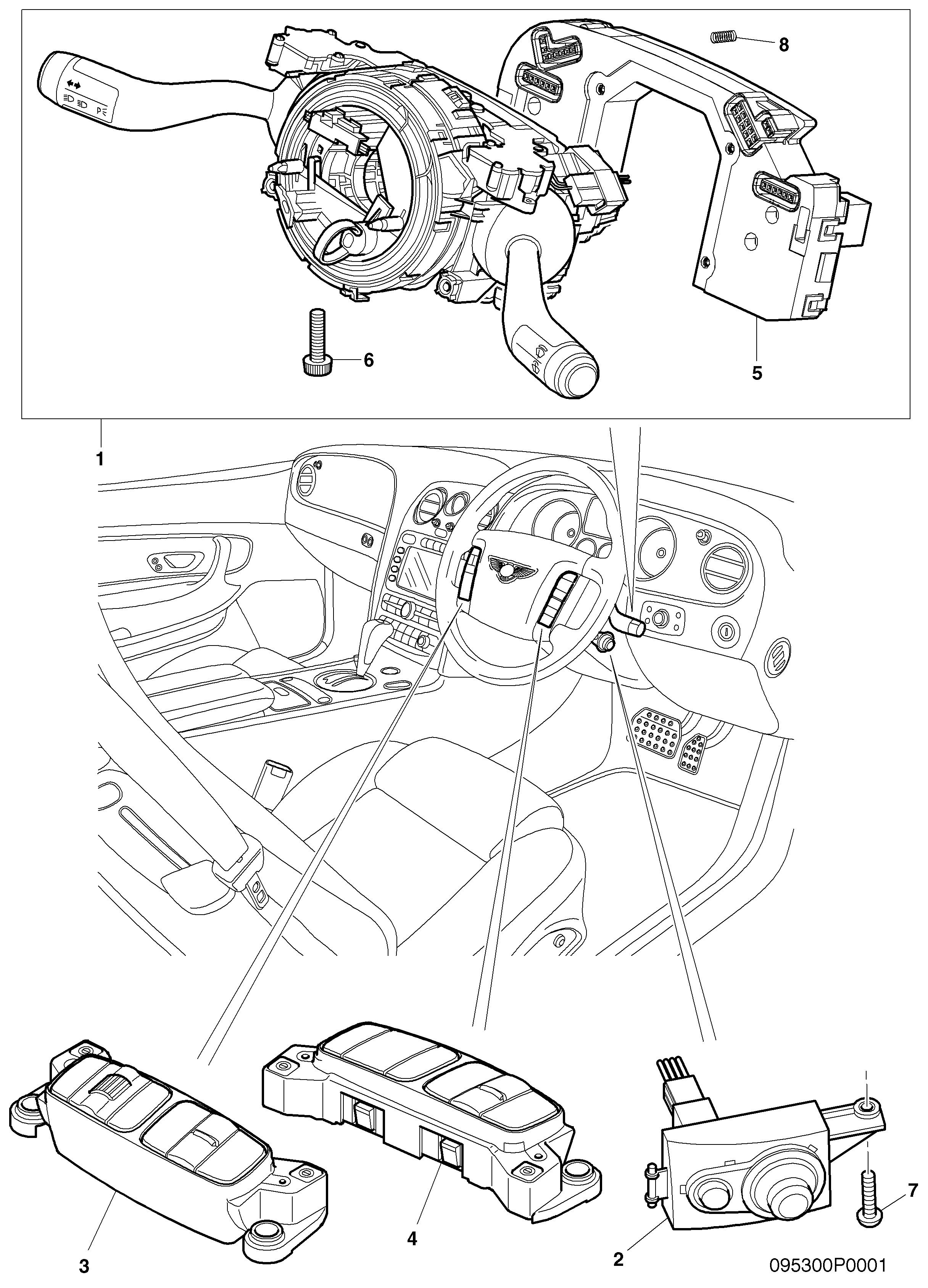 8
6
5
1
3
4
2
7
095300P0001