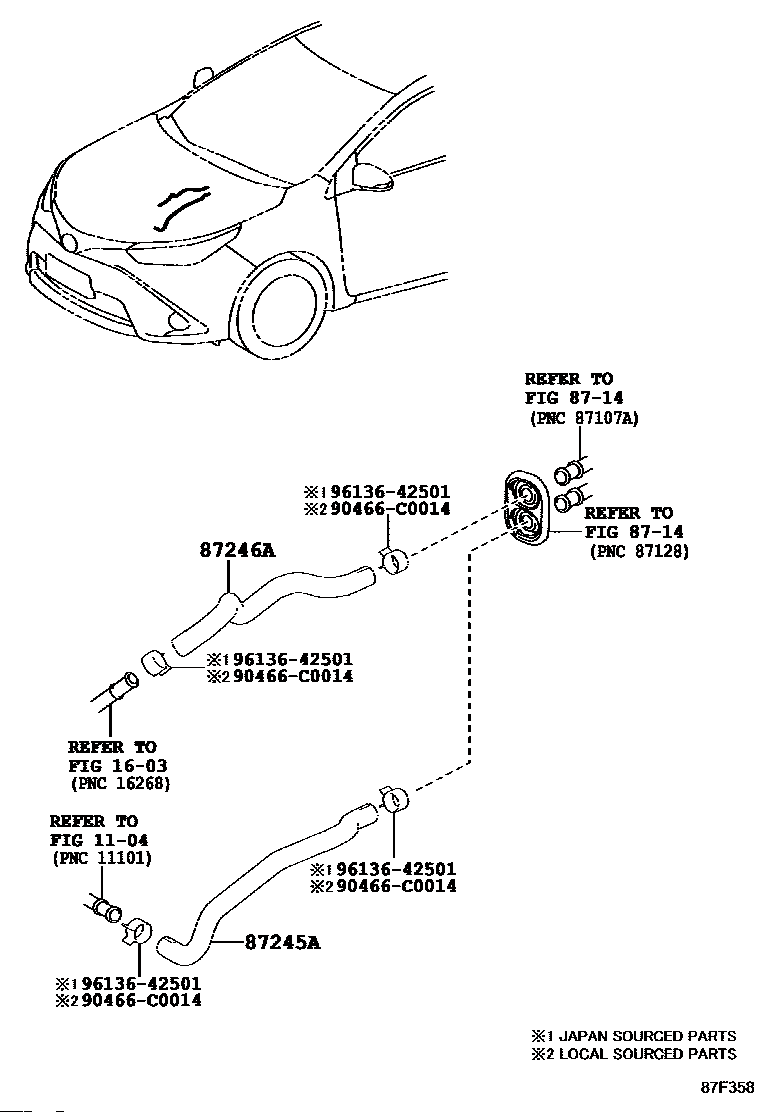 REFER TO
FIG 87-14
(PNC 87107A)

※1 96136-42501
※2 90466-C0014

REFER TO
FIG 87-14
(PNC 87128)

87246A

※1 96136-42501
※2 90466-C0014

REFER TO
FIG 16-03
(PNC 16268)

REFER TO
FIG 11-04
(PNC 11101)

※1 96136-42501
※2 90466-C0014

87245A

※1 96136-42501
※2 90466-C0014

※1 JAPAN SOURCED PARTS
※2 LOCAL SOURCED PARTS

87F358