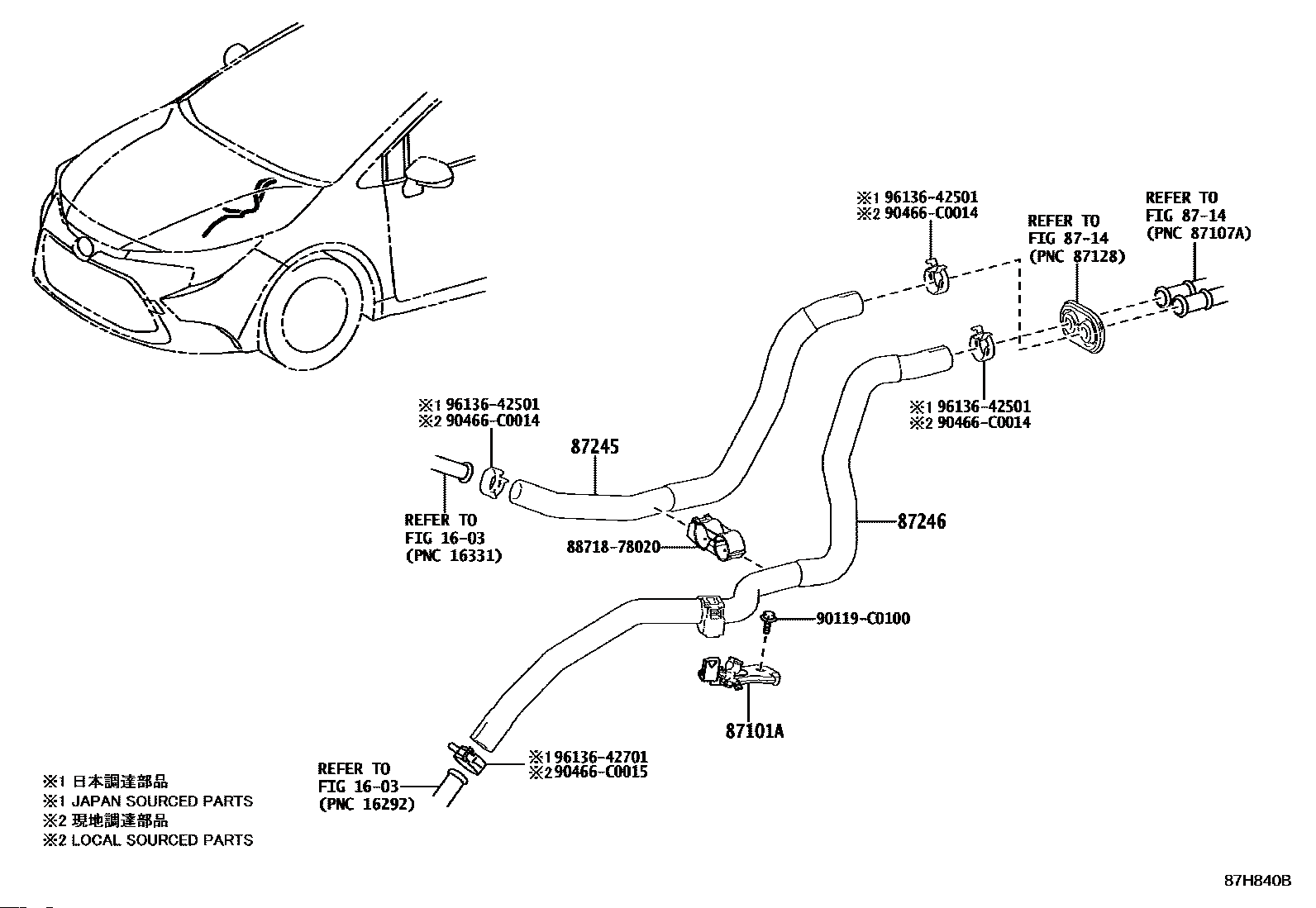 ※1 96136-42501
※2 90466-C0014

REFER TO
FIG 87-14
(PNC 87128)

REFER TO
FIG 87-14
(PNC 87107A)

※1 96136-42501
※2 90466-C0014

※1 96136-42501
※2 90466-C0014

87245

REFER TO
FIG 16-03
(PNC 16331)

88718-78020

87246

90119-C0100

87101A

REFER TO
FIG 16-03
(PNC 16292)

※1 96136-42701
※2 90466-C0015

※1 日本調達部品
※1 JAPAN SOURCED PARTS
※2 現地調達部品
※2 LOCAL SOURCED PARTS

87H840B