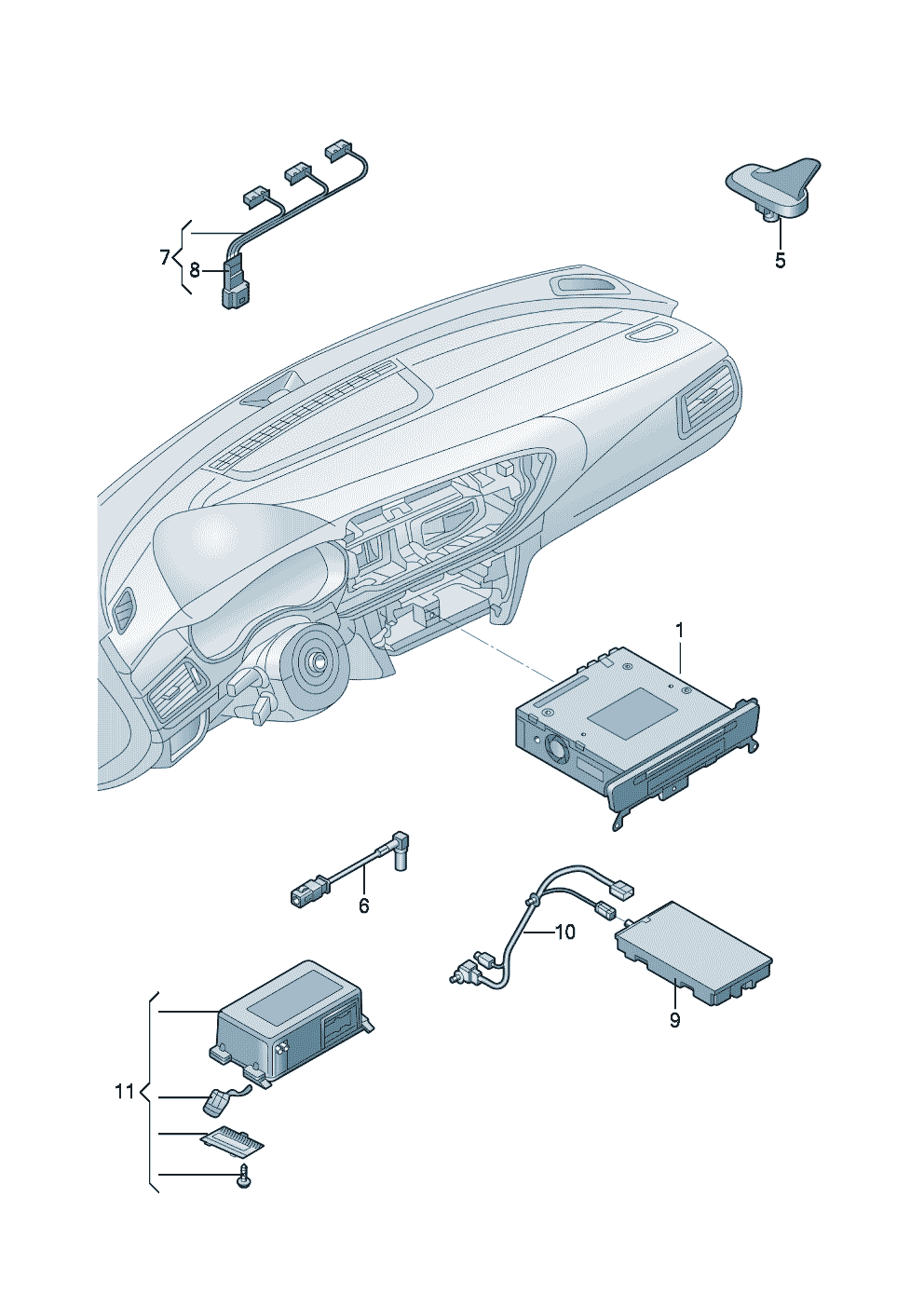 7
8
5
1
6
10
9
11