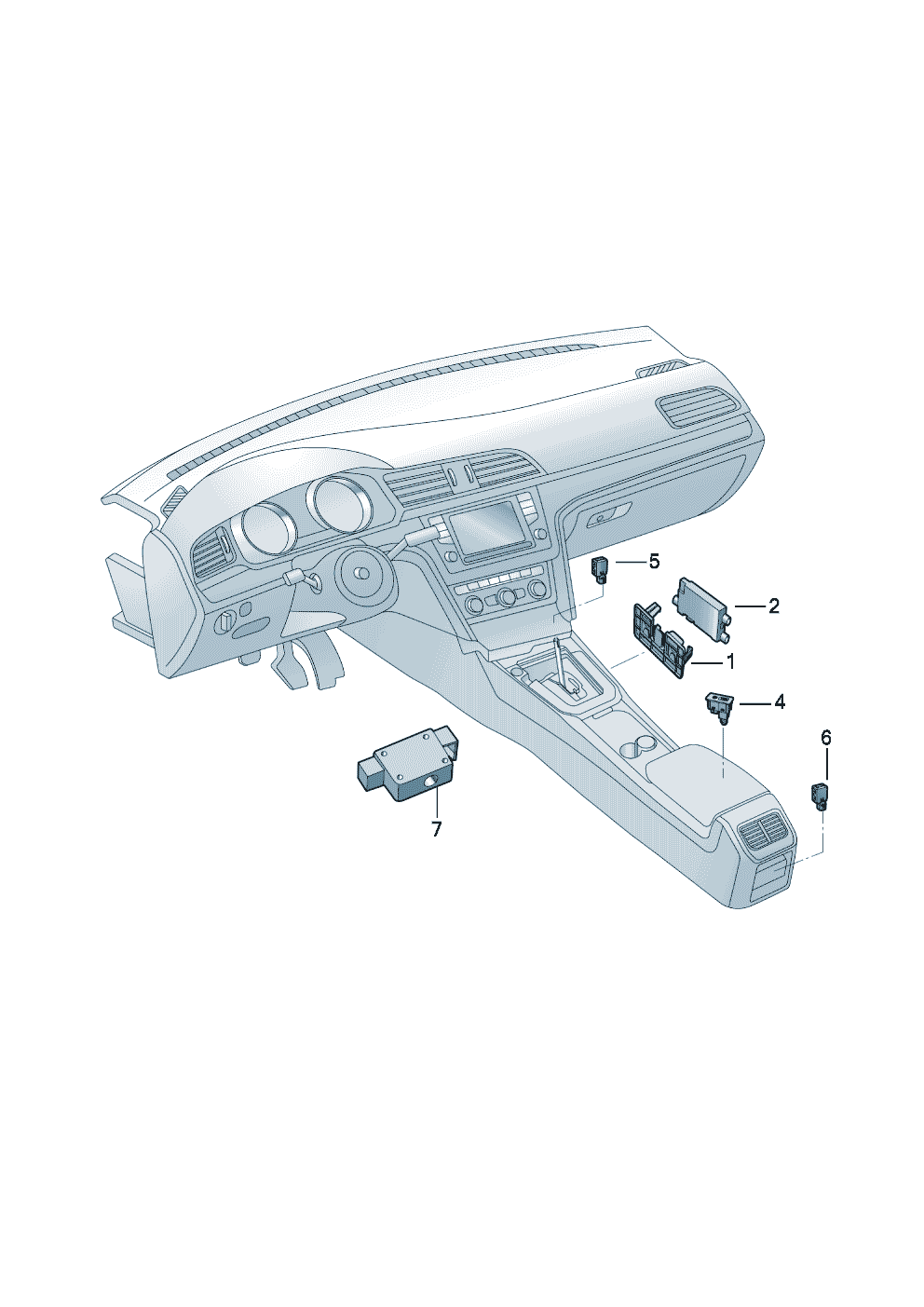 5
2
1
4
6
7