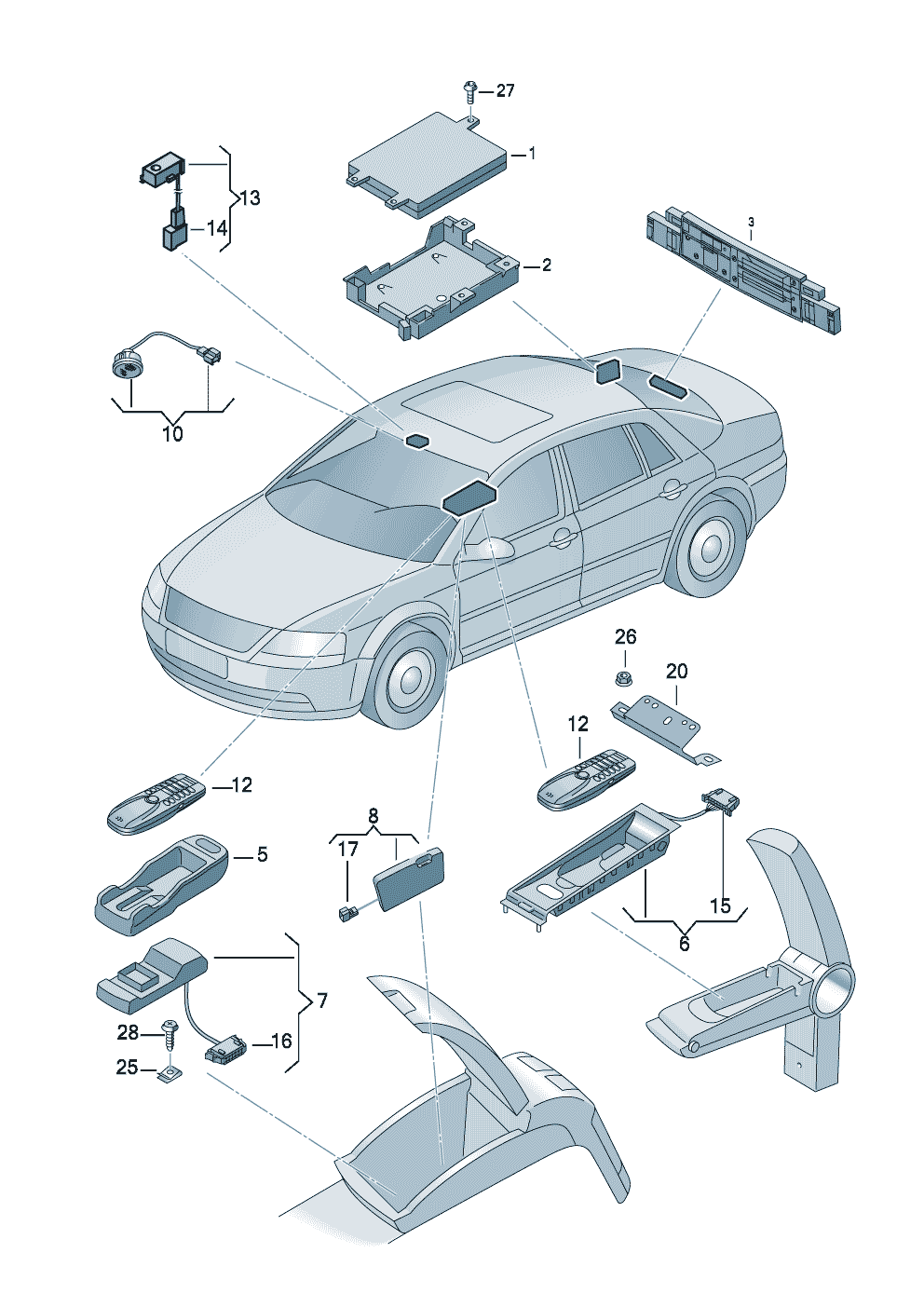 27
1
13
14
2
3
10
26
20
12
12
5
8
17
15
6
7
28
16
25