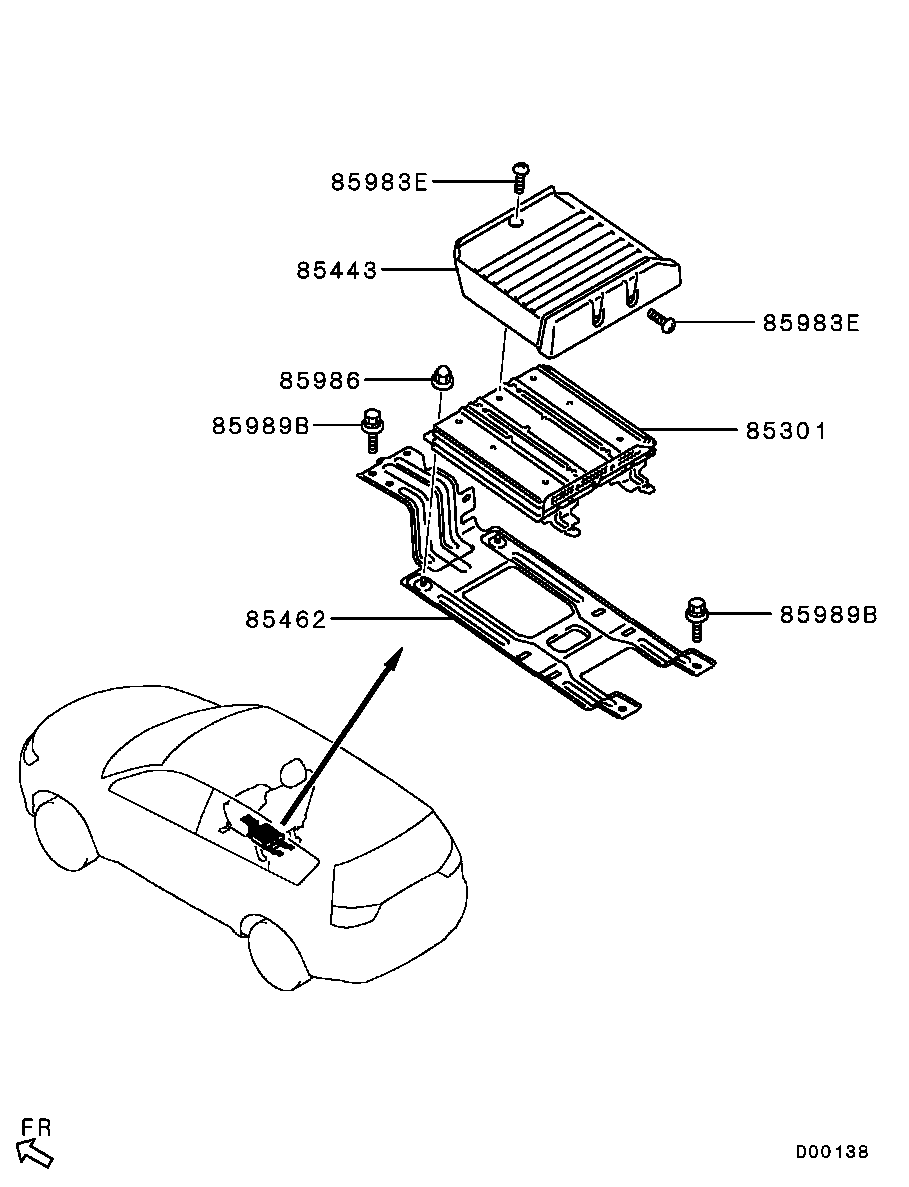 85983E
85443
85983E
85986
85989B
85301
85462
85989B
FR
D00138