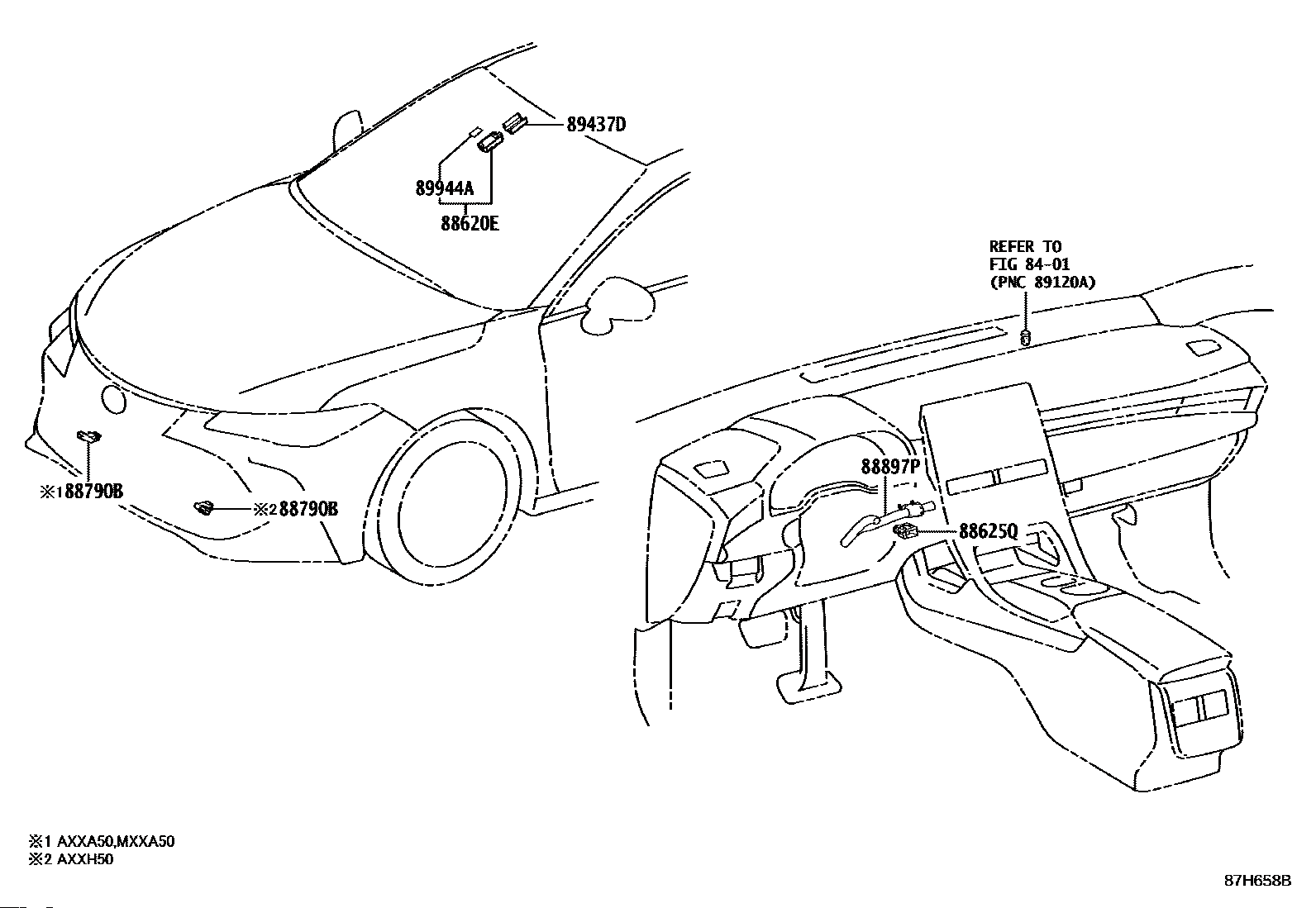 89437D

89944A

88620E

REFER TO
FIG 84-01
(PNC 89120A)

※1 88790B

※2 88790B

88897P

88625Q

※1 AXXA50,MXXA50
※2 AXXH50

87H658B