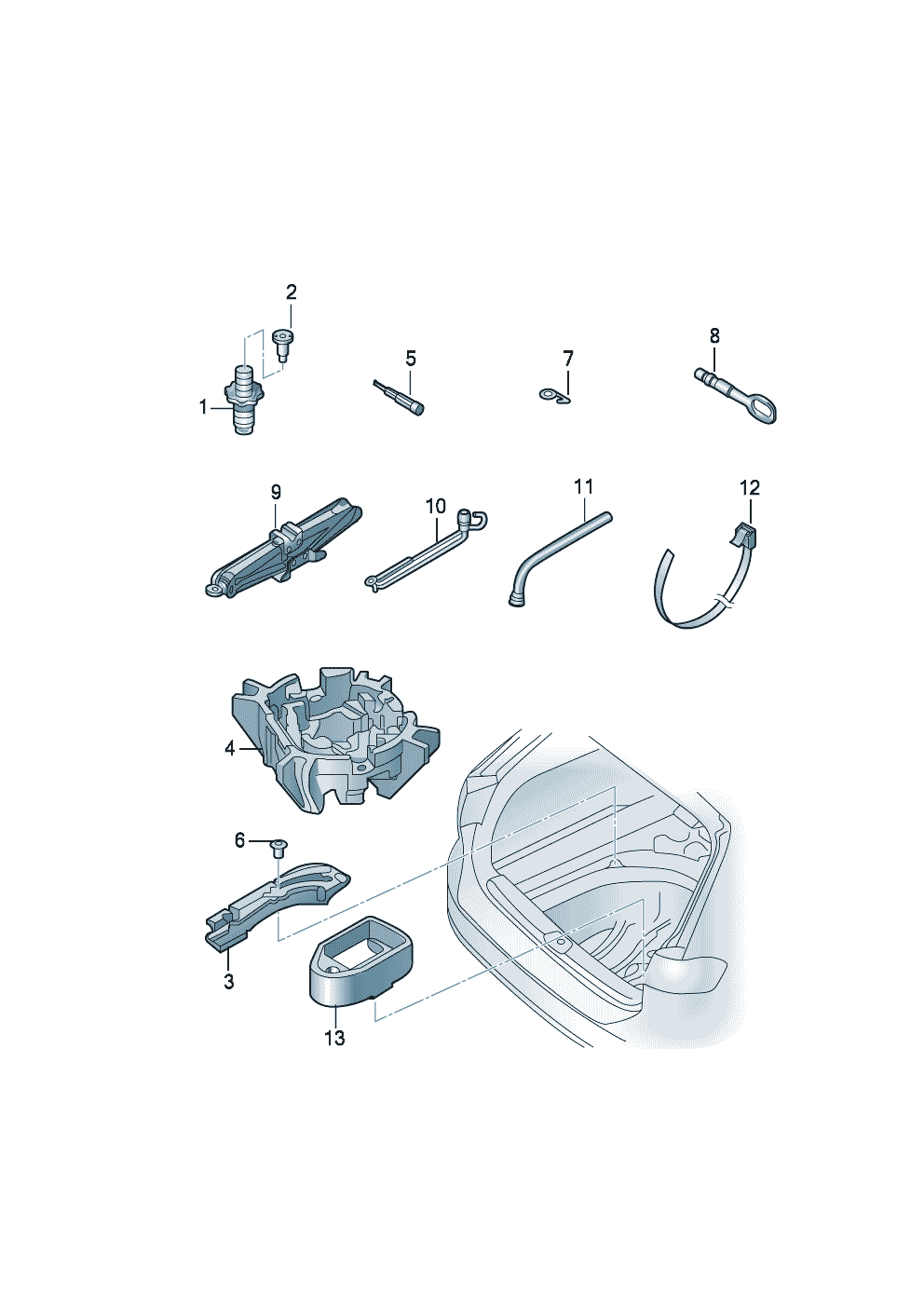 2
1
5
7
8
9
10
11
12
4
6
3
13