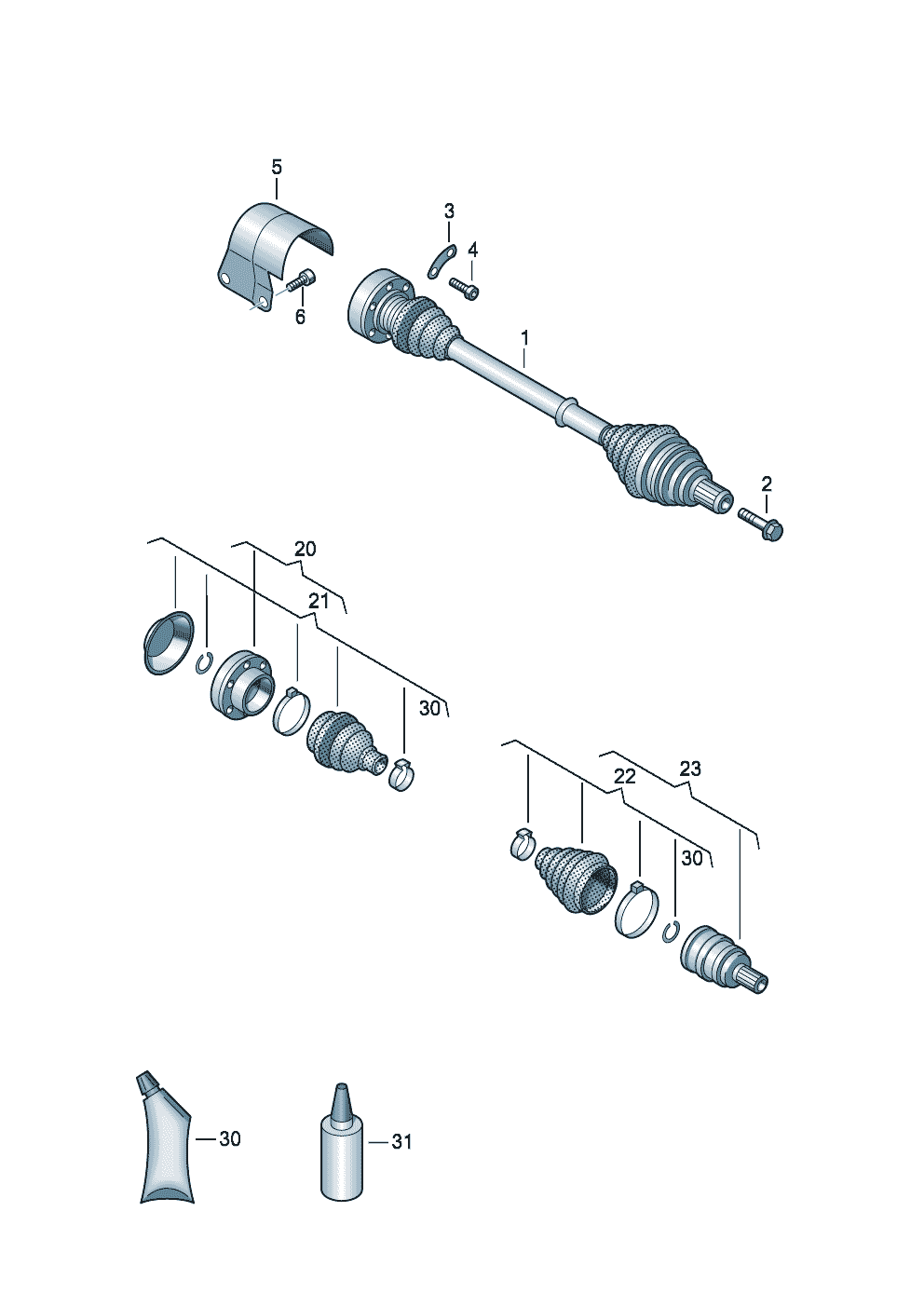 5
3
4
6
1
2
20
21
30
22
23
30
30
31