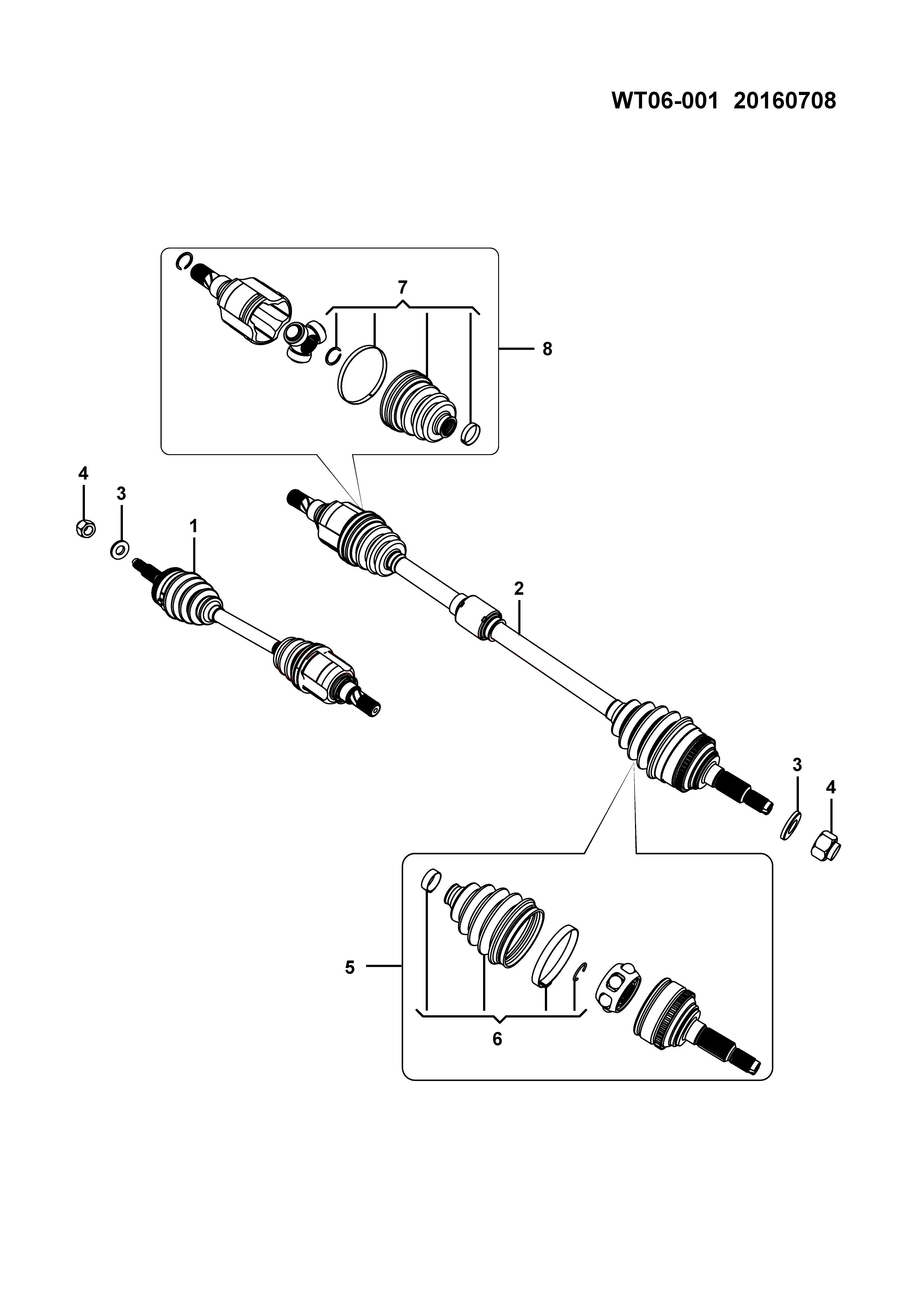 WT06-001 20160708

7

8

4

3

1

2

3

4

5

6