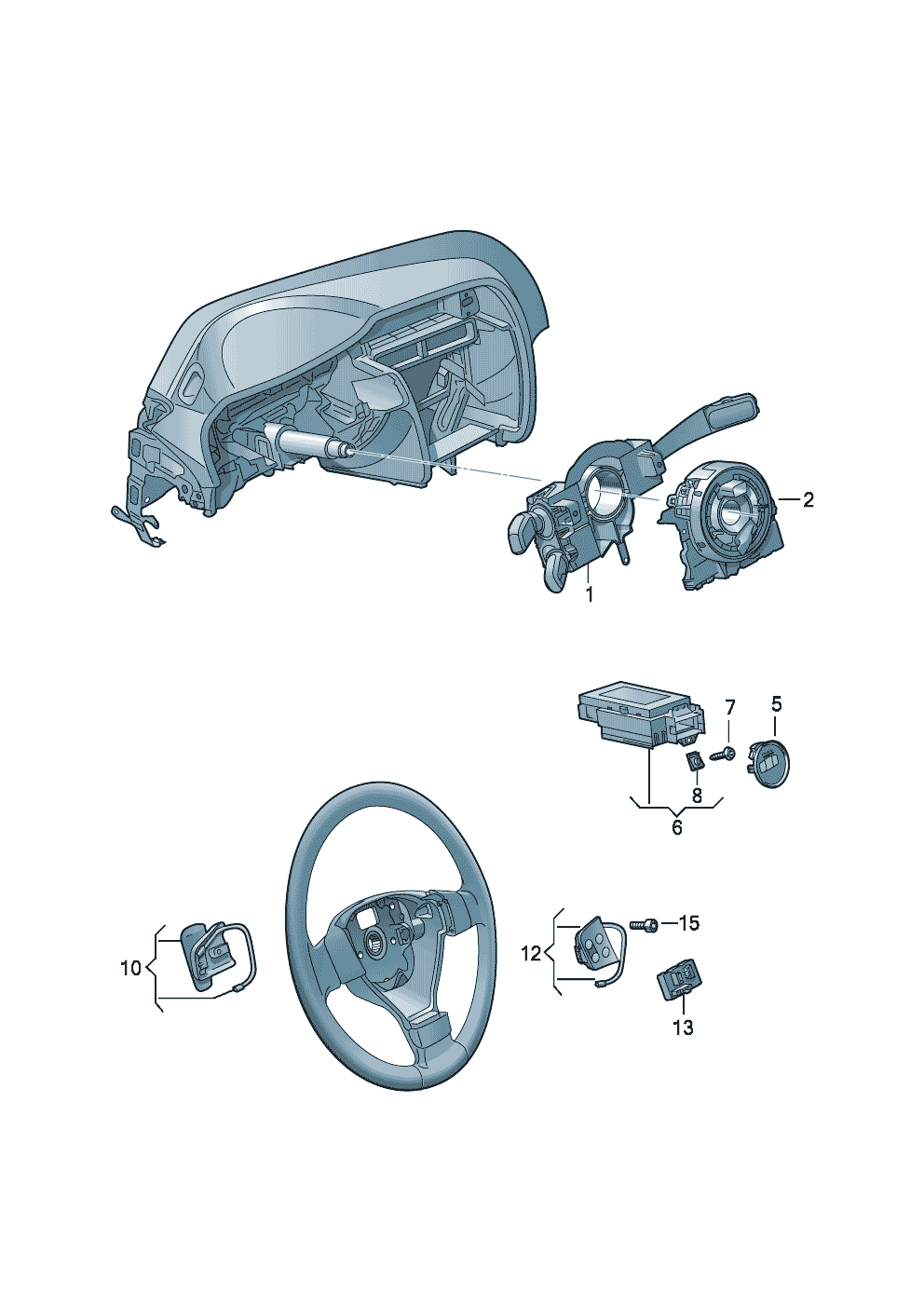 2
1
7
5
8
6
15
10
12
13