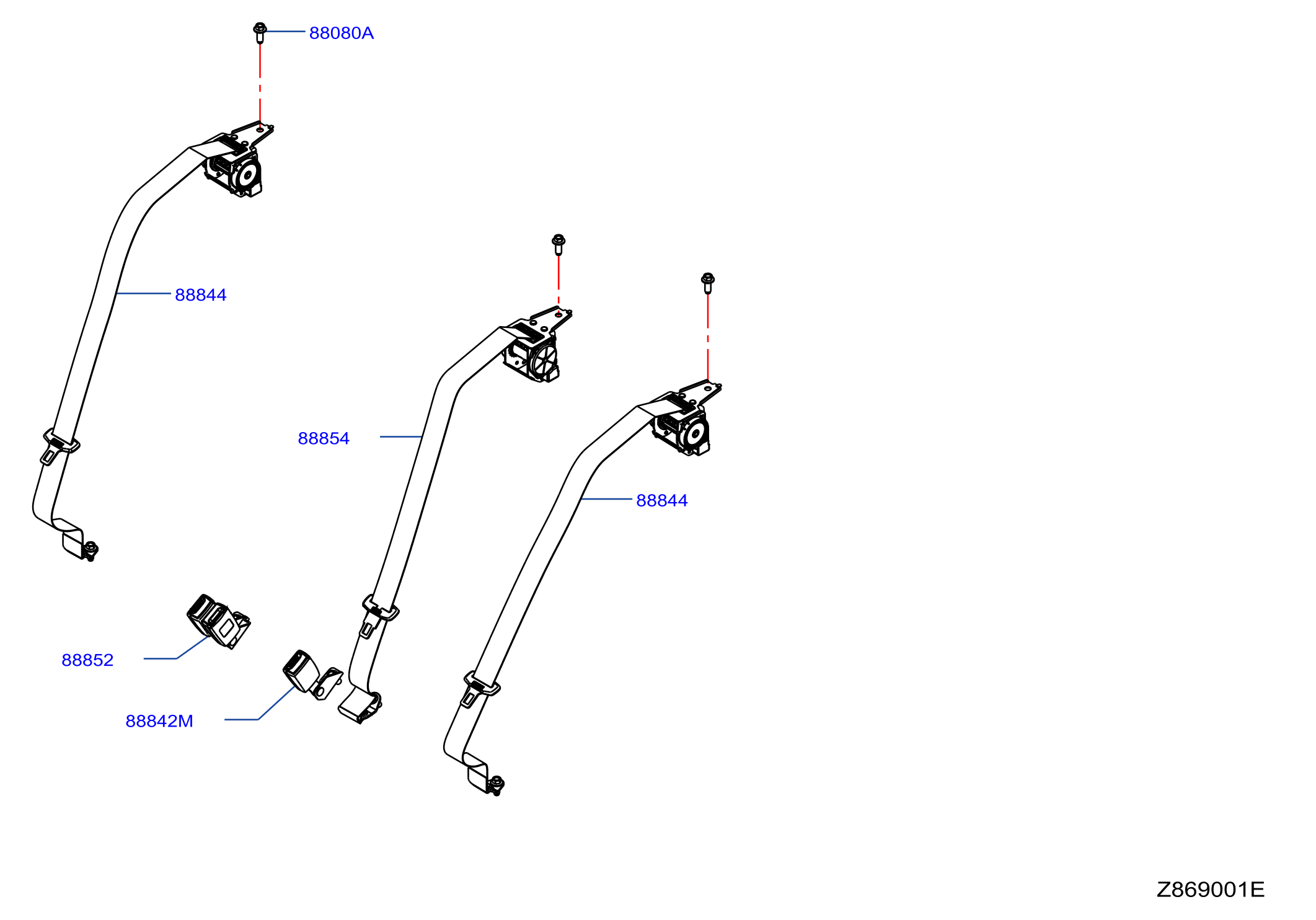 88080A

88844

88854

88844

88852

88842M

Z869001E