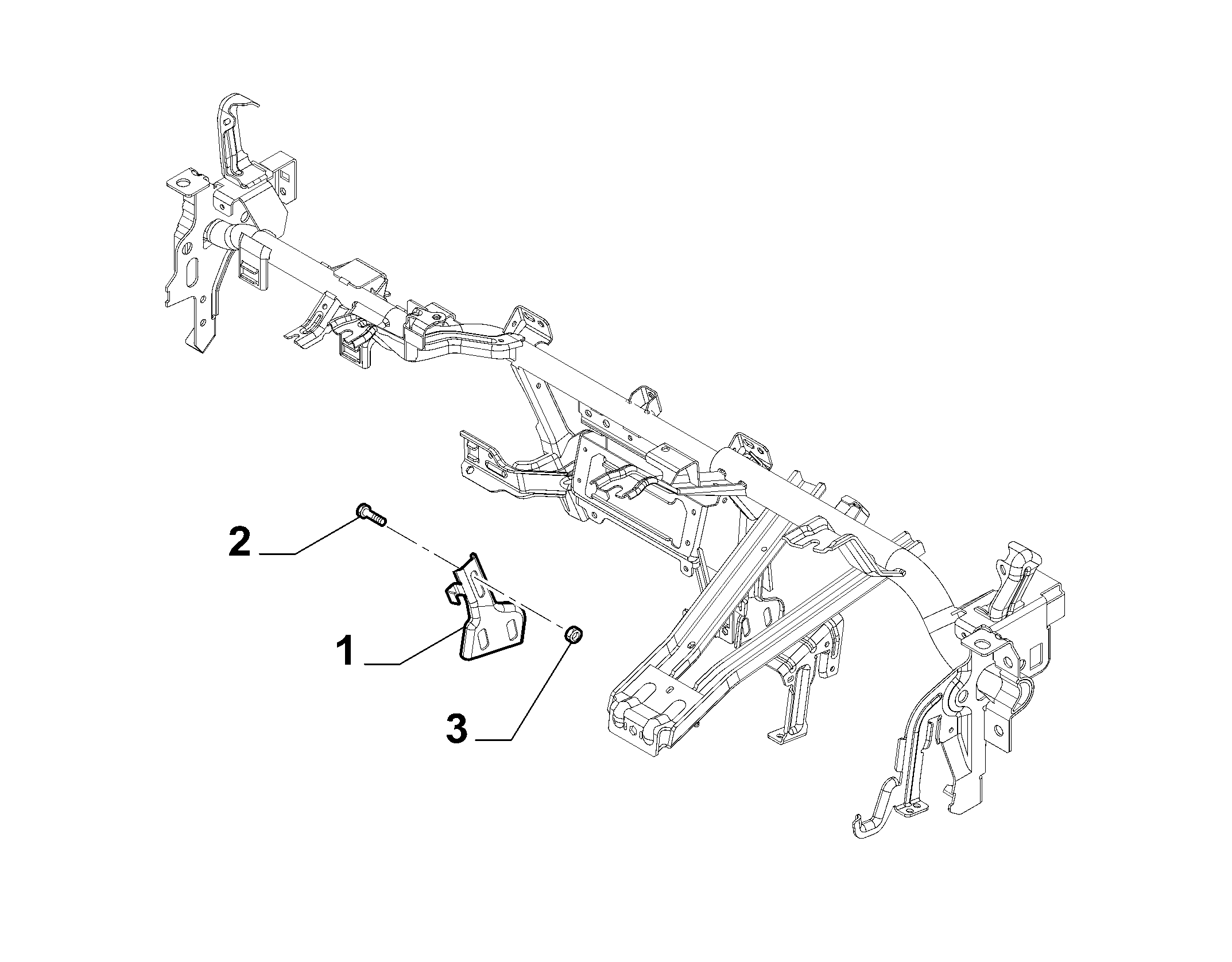 2

1

3