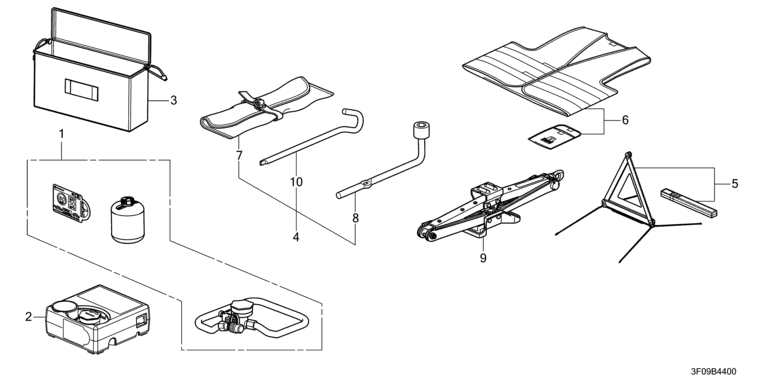 3
1
7
10
4
8
6
5
9
2
3F09B4400