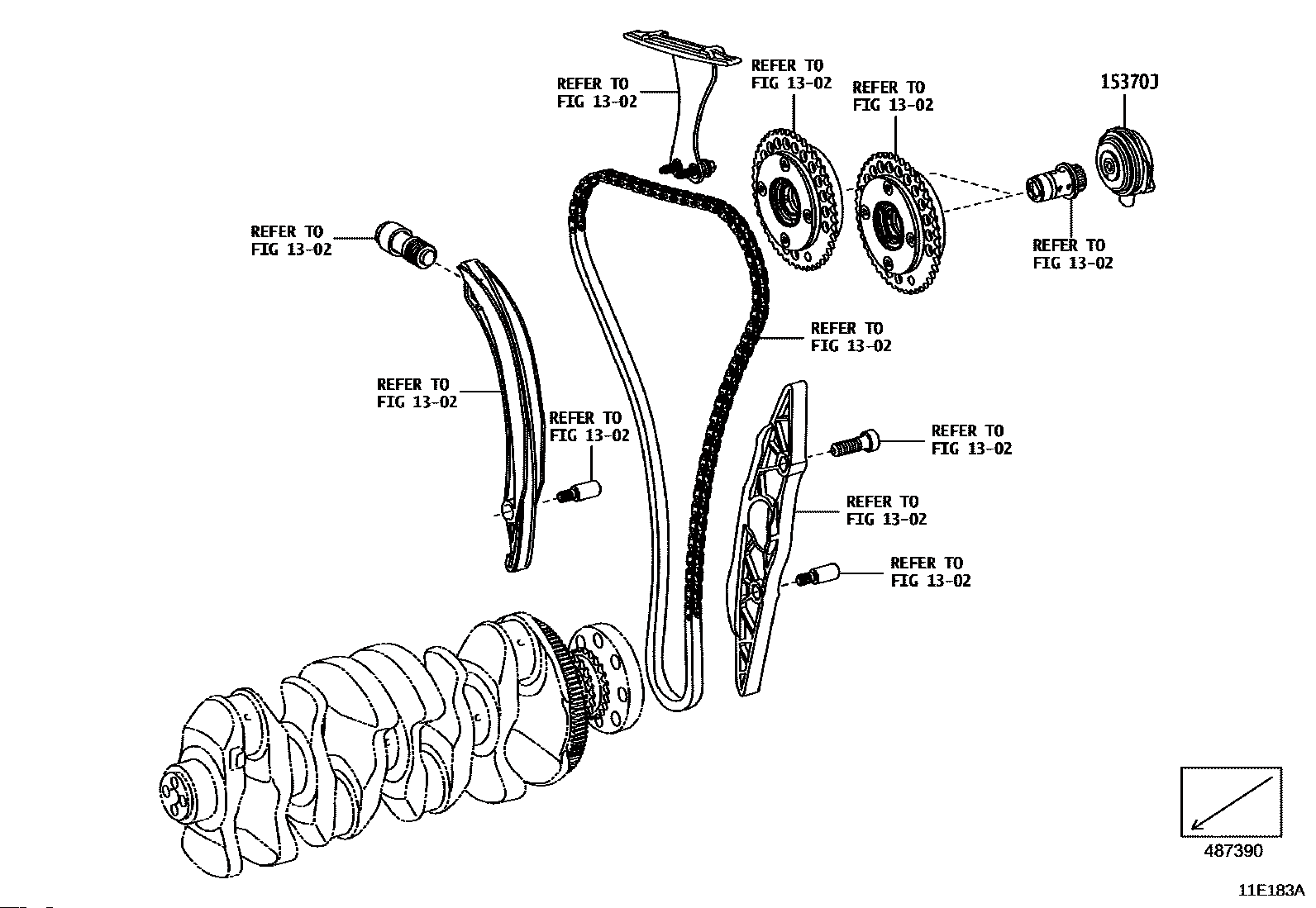 REFER TO
FIG 13-02

REFER TO
FIG 13-02

REFER TO
FIG 13-02

15370J

REFER TO
FIG 13-02

REFER TO
FIG 13-02

REFER TO
FIG 13-02

REFER TO
FIG 13-02

REFER TO
FIG 13-02

REFER TO
FIG 13-02

REFER TO
FIG 13-02

REFER TO
FIG 13-02

487390

11E183A