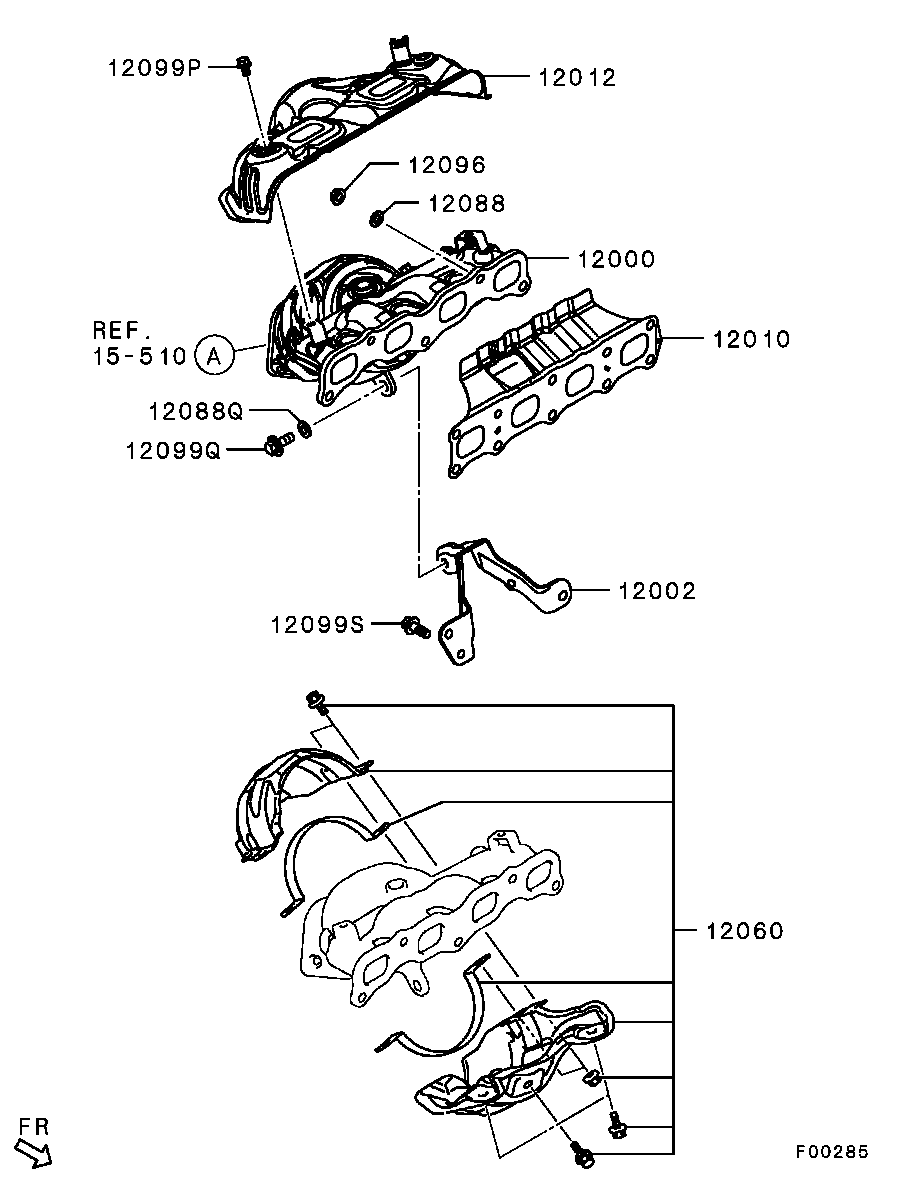 12099P
12012
12096
12088
12000
REF.
15-510
A
12010
12088Q
12099Q
12002
12099S
12060
FR
F00285