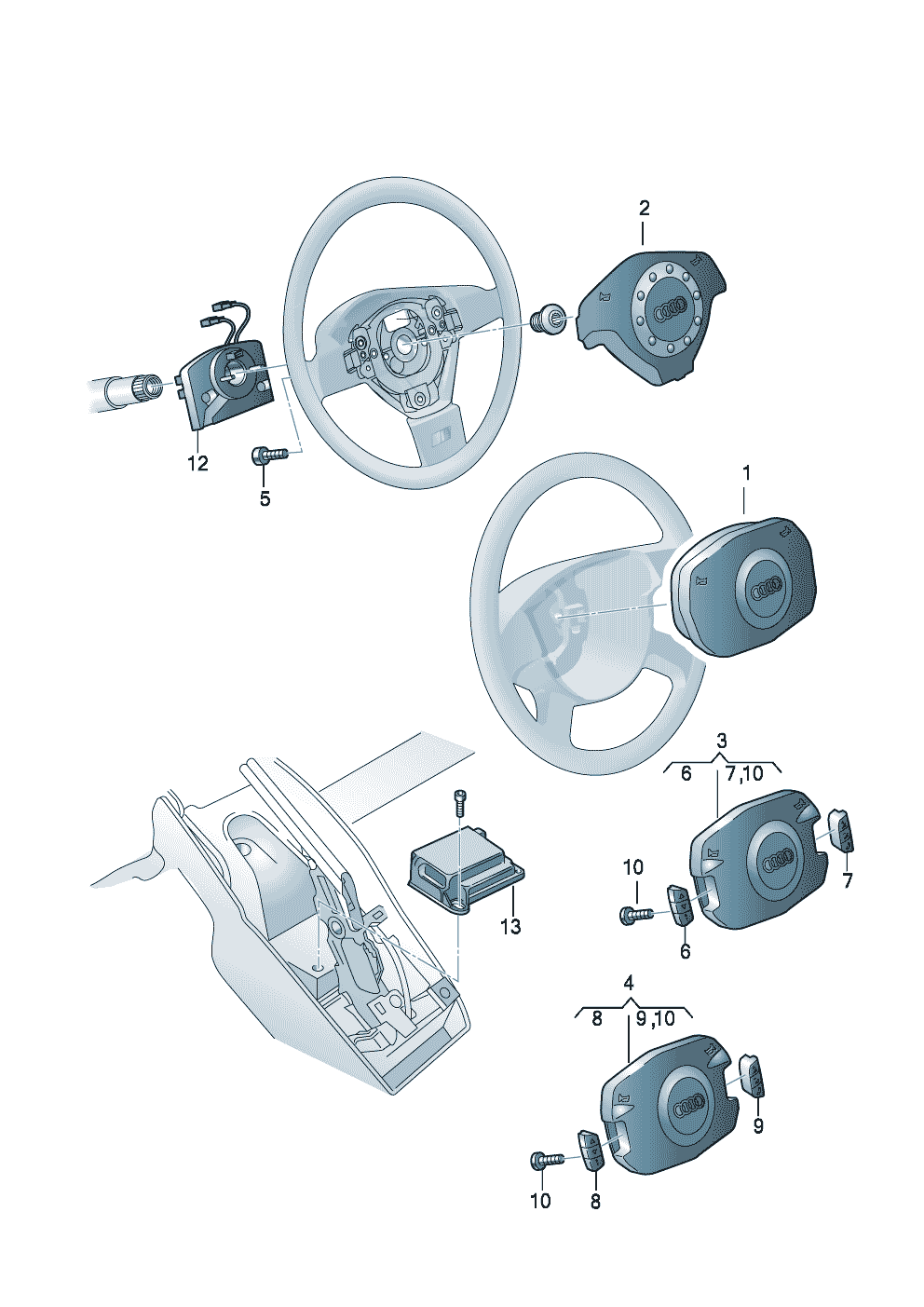 2
12
5
1
3
6 7,10
10
7
13
6
4
8 9,10
9
10
8