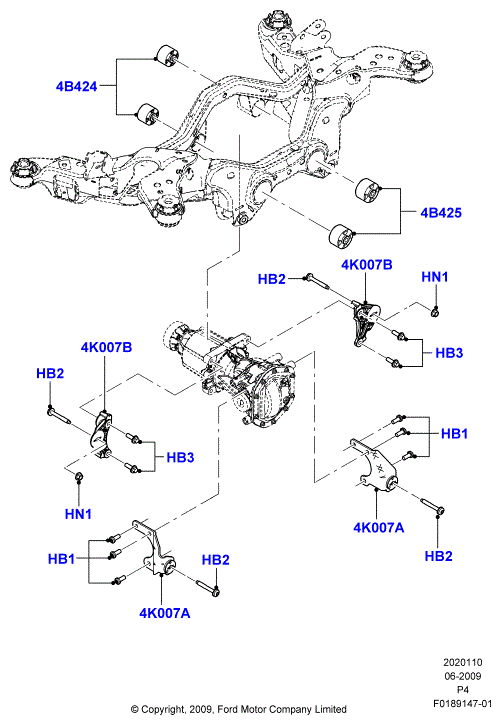 4B424

4B425

HB2

4K007B

HN1

HB3

4K007B

HB2

HB3

HN1

HB1

4K007A

HB2

HB1

HB2

4K007A

2020110
06-2009
P4
F0189147-01

© Copyright, 2009, Ford Motor Company Limited