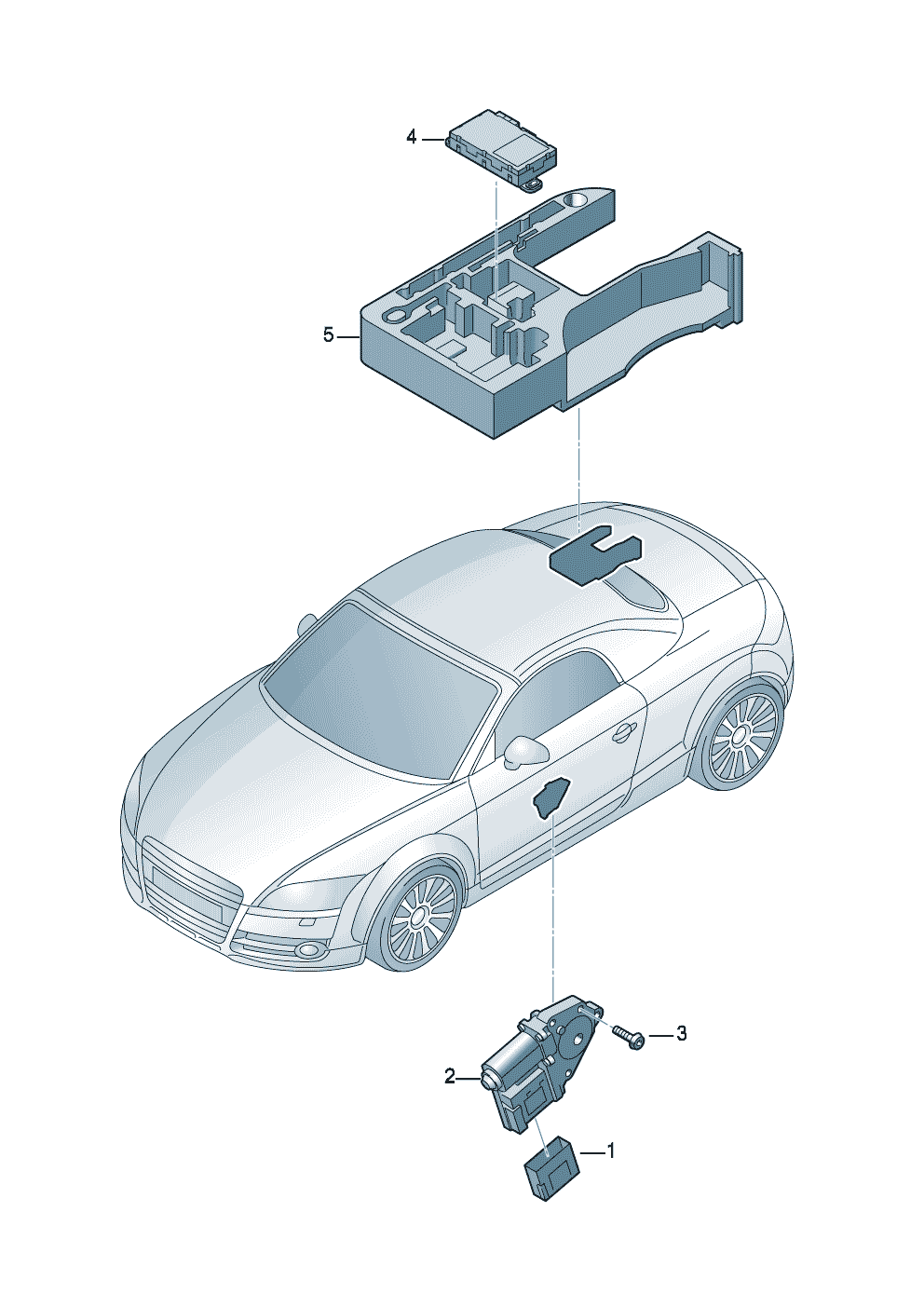 4
5
3
2
1