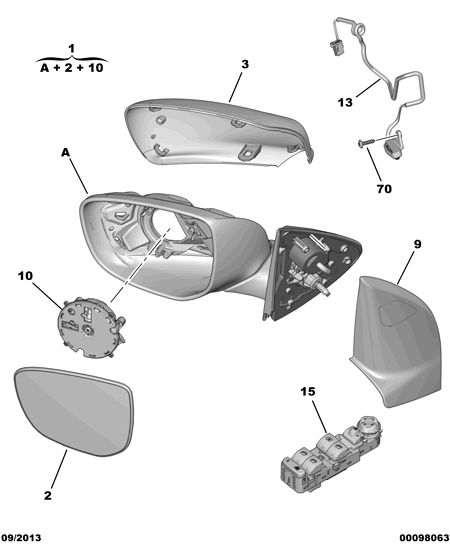 1
A + 2 + 10

3

13

70

A

9

10

15

2

09/2013

00098063