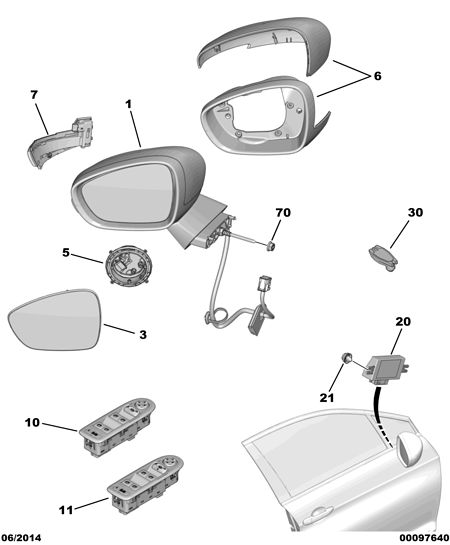 6
7
1
70
30
5
3
20
21
10
11
06/2014
00097640