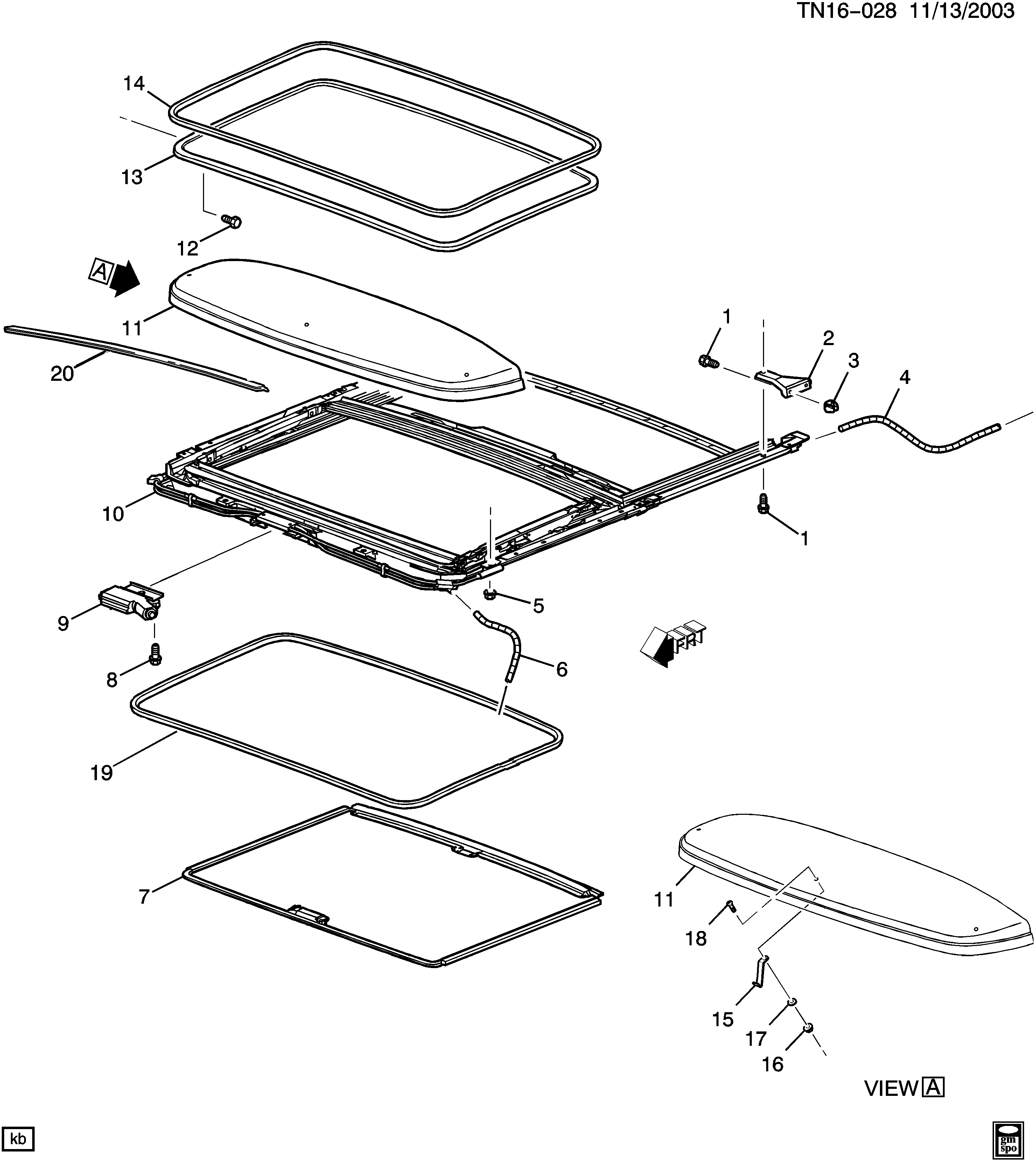 TN16-028 11/13/2003

14

13

12

A

11

20

1

2

3

4

10

1

5

9

8

6

FRT

19

7

11

18

15

17

16

VIEW A

kb

gm spo