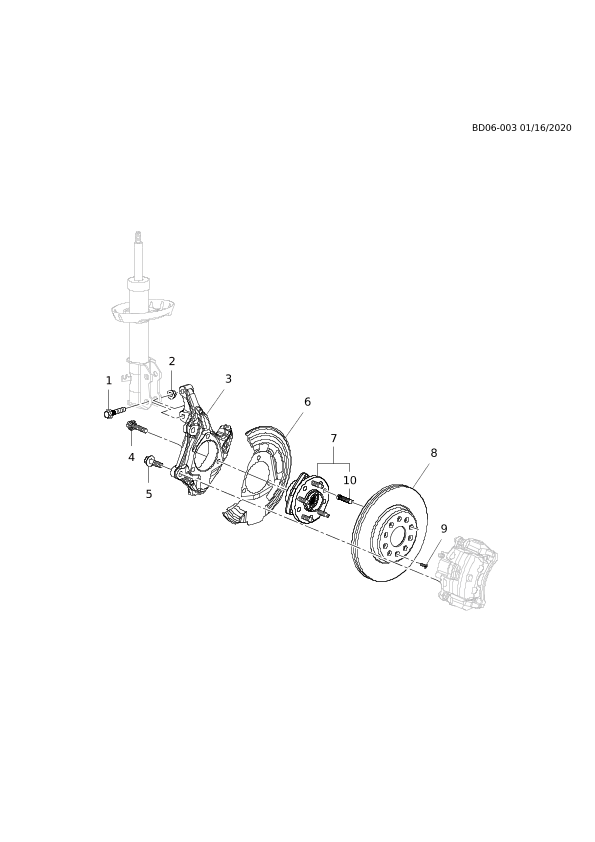 BD06-003 01/16/2020

1
2
3
4
5
6
7
10
8
9