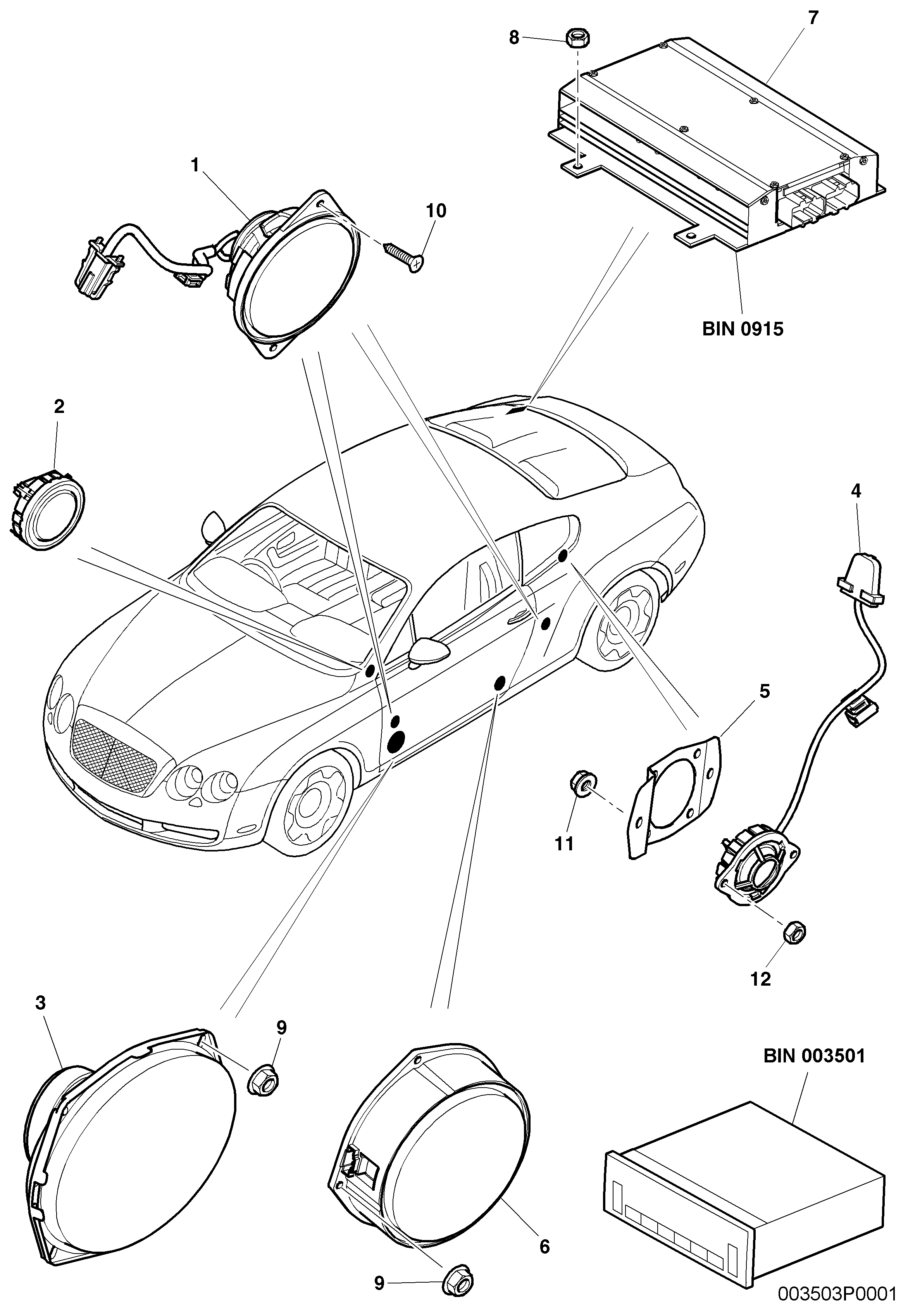 8
7
1
10
BIN 0915
2
4
5
11
12
3
9
BIN 003501
6
9
003503P0001