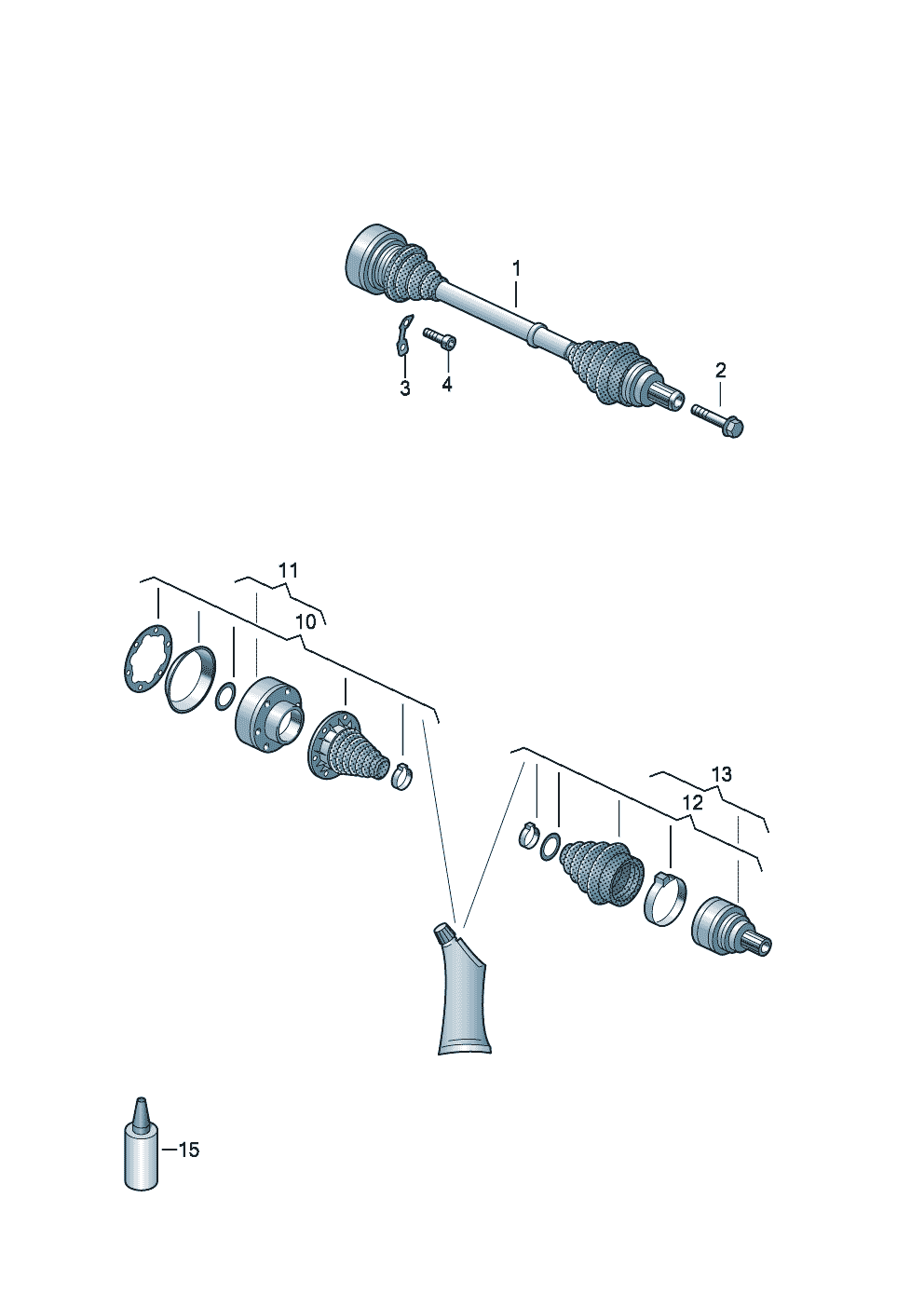 1
3
4
2
11
10
13
12
15