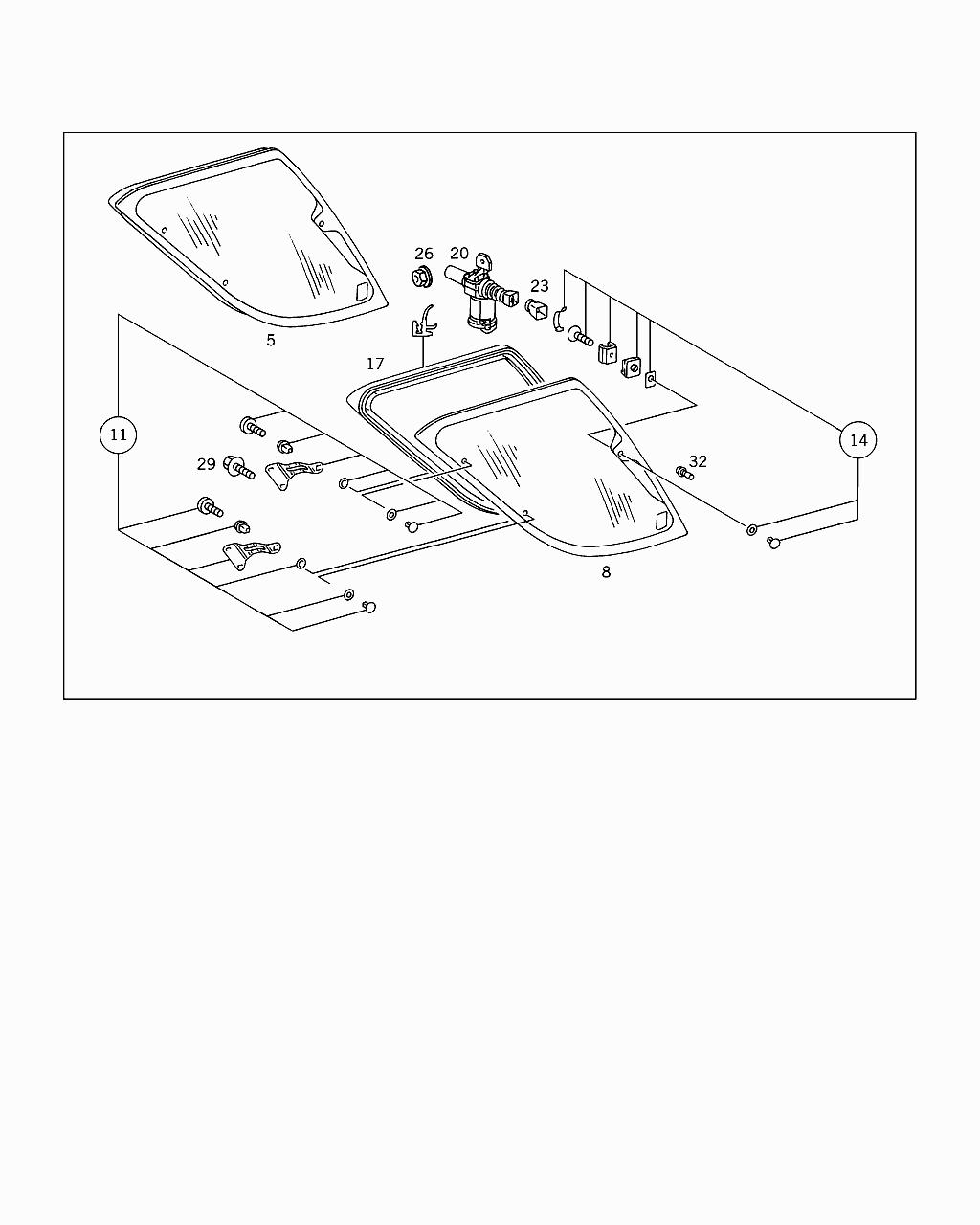 26
20
23
5
17
11
14
29
32
8