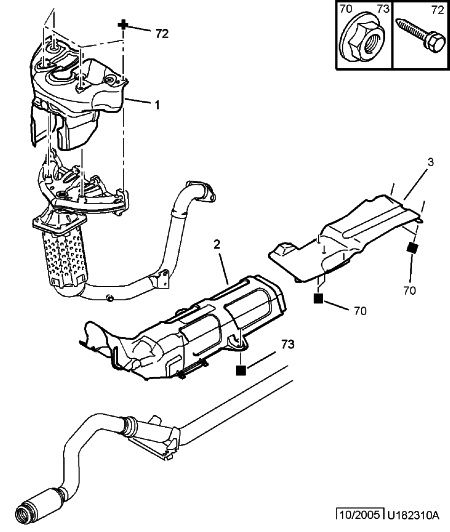 70 73

72

72

1

3

2

70

70

73

10/2005 U182310A