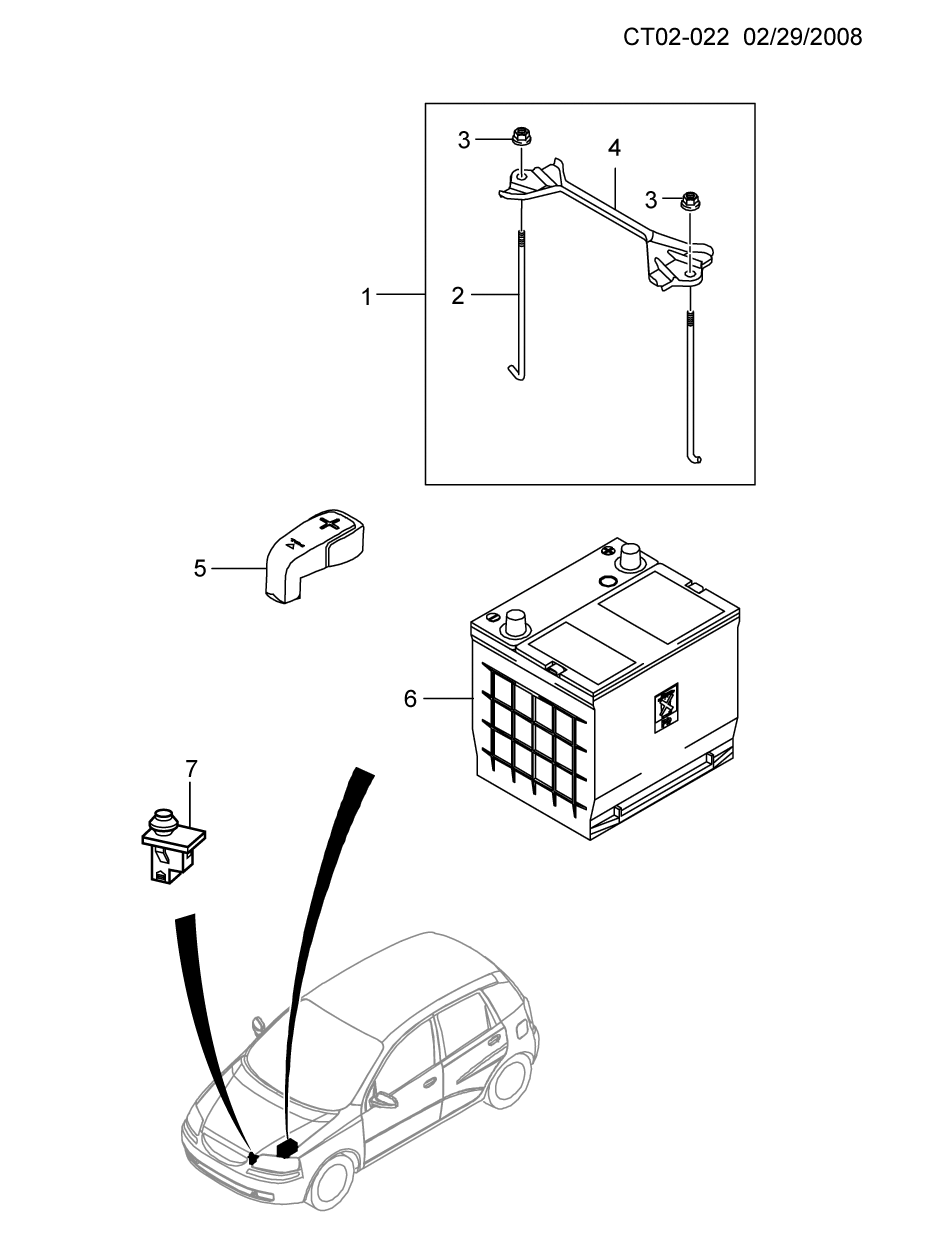 CT02-022 02/29/2008

3
4
3
1
2
5
6
7