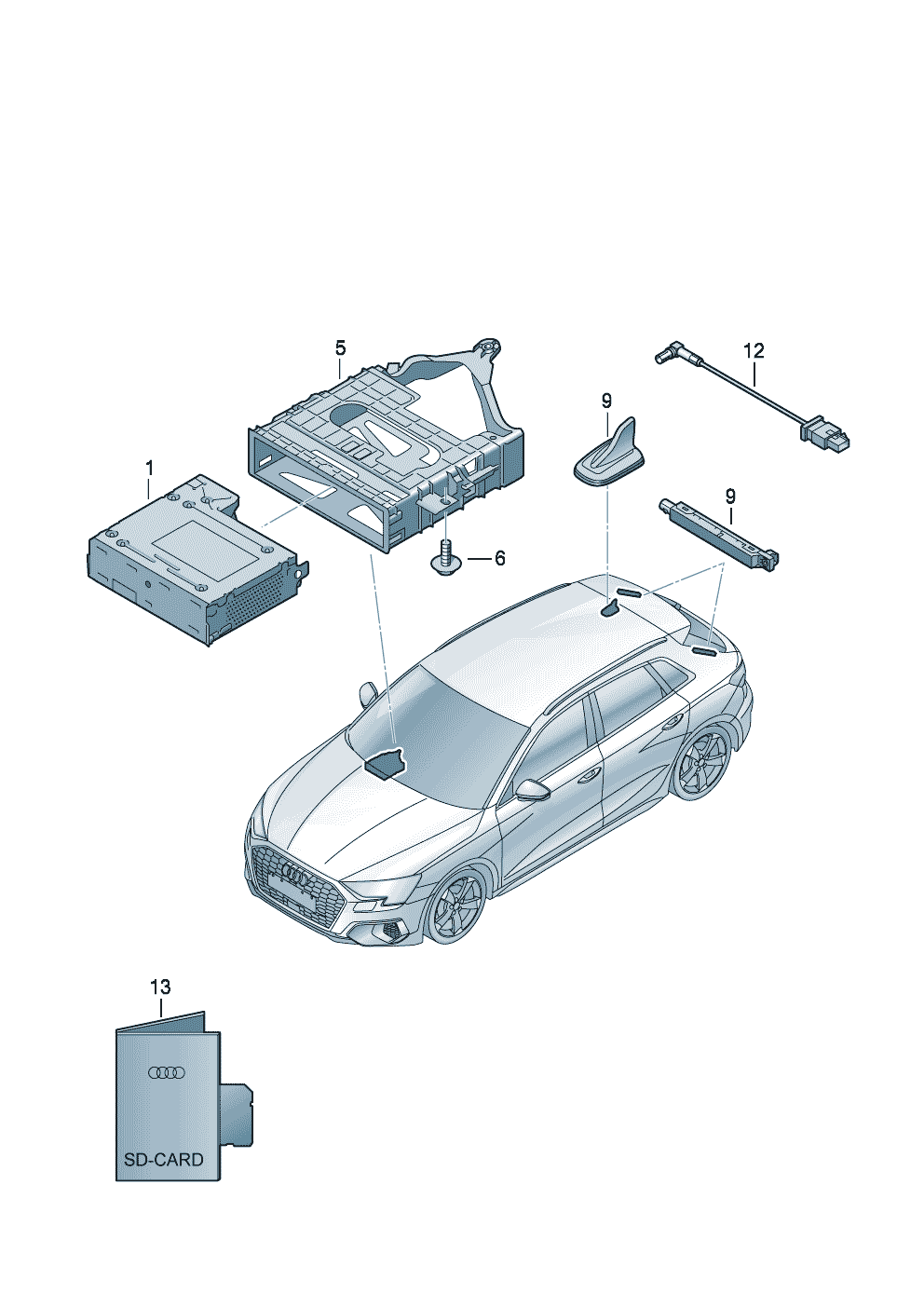 5
12
9
1
9
6
13
SD-CARD