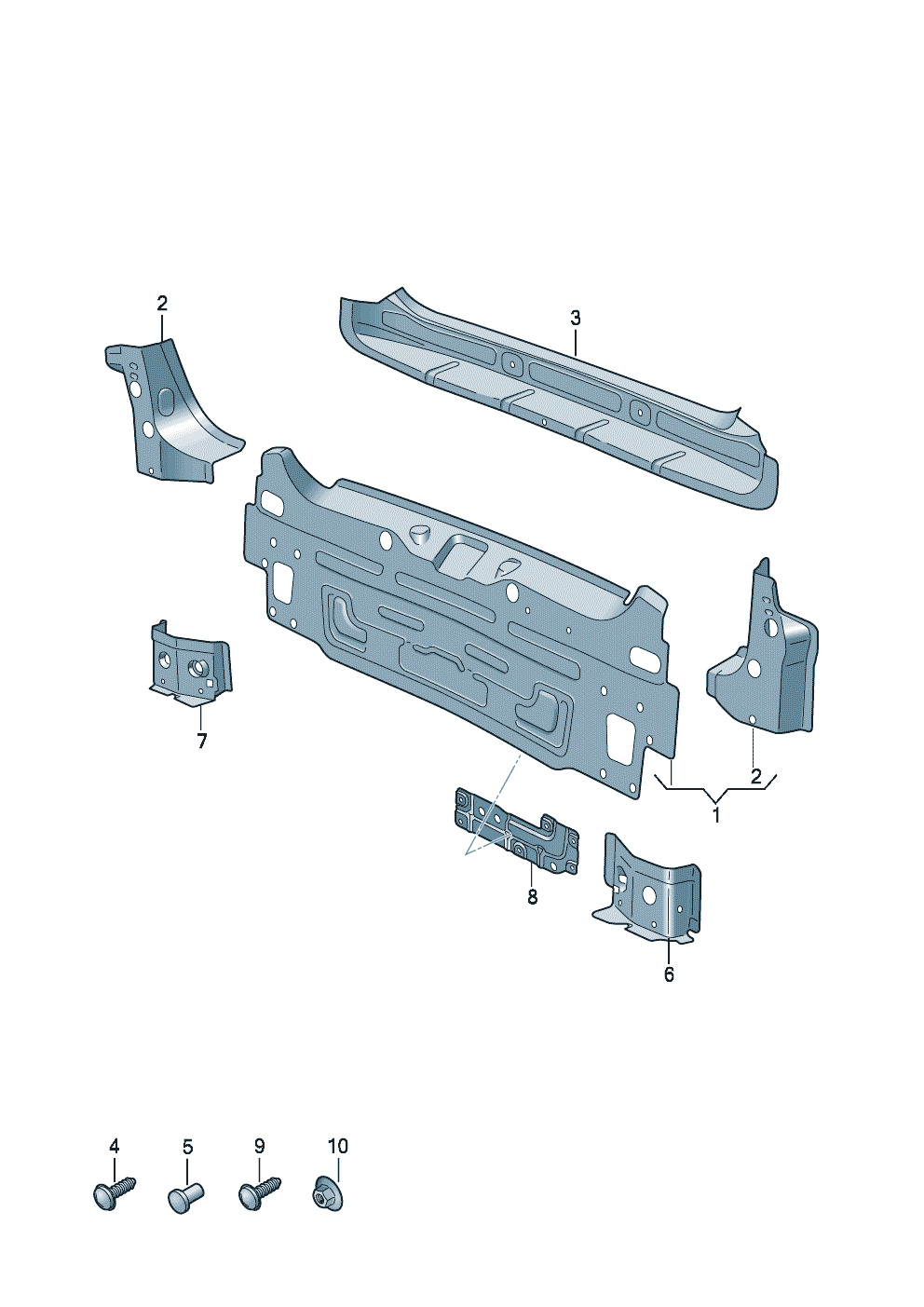 2
3
7
2
1
8
6
4
5
9
10