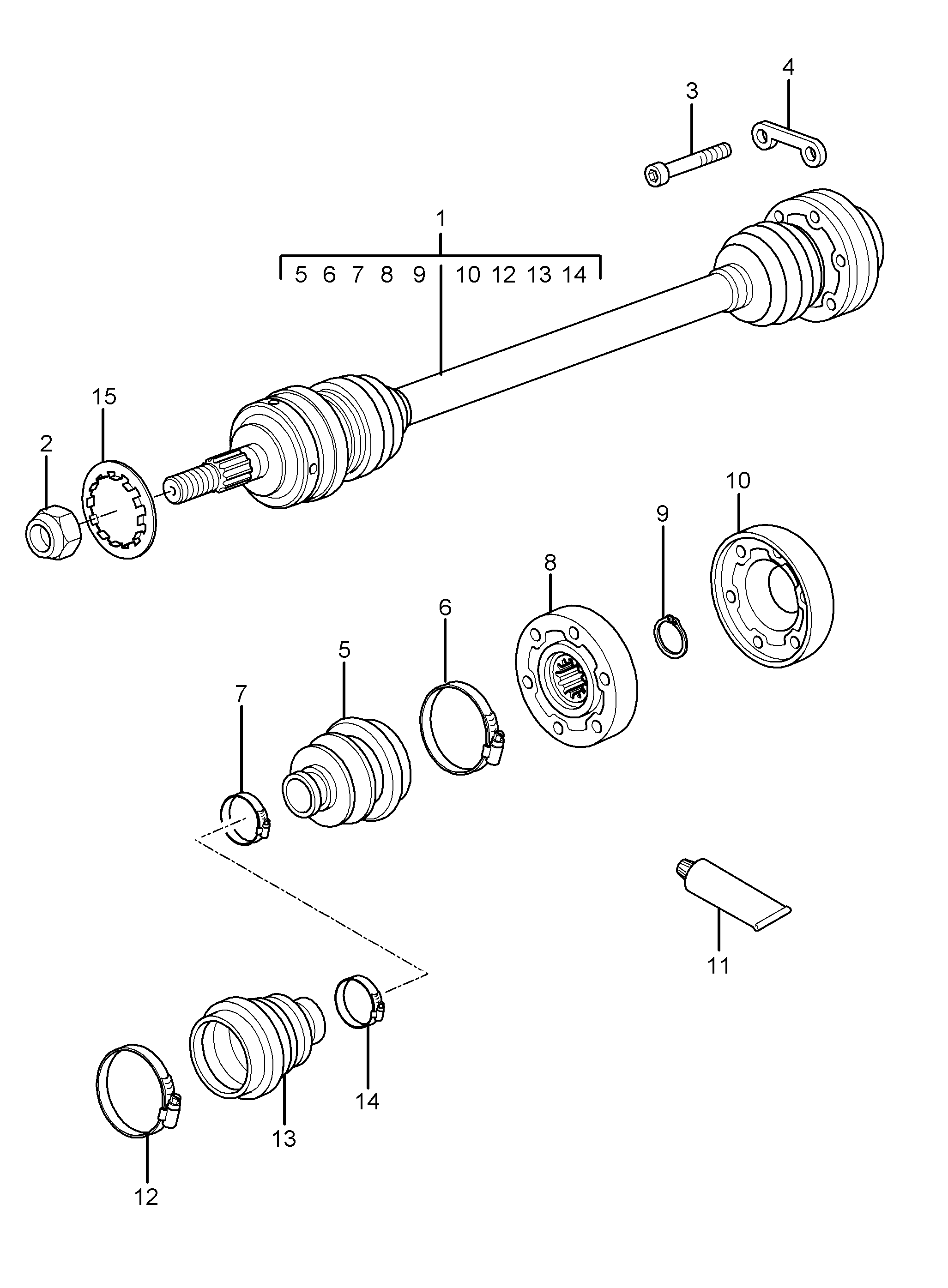 4
3
1
5 6 7 8 9 10 12 13 14
15
2
10
9
8
6
5
7
11
14
13
12