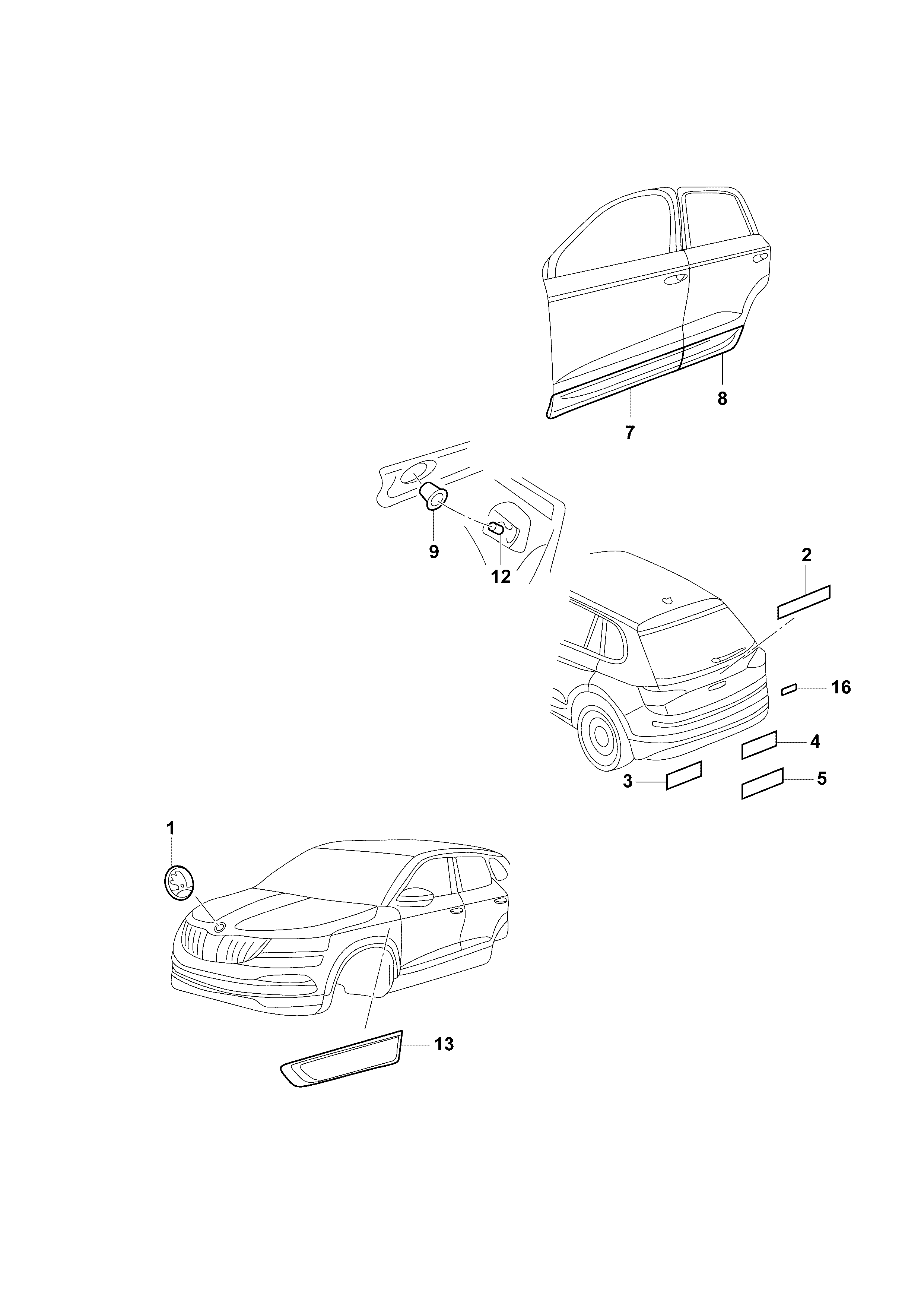 8
7
9
12
2
16
4
3
5
1
13