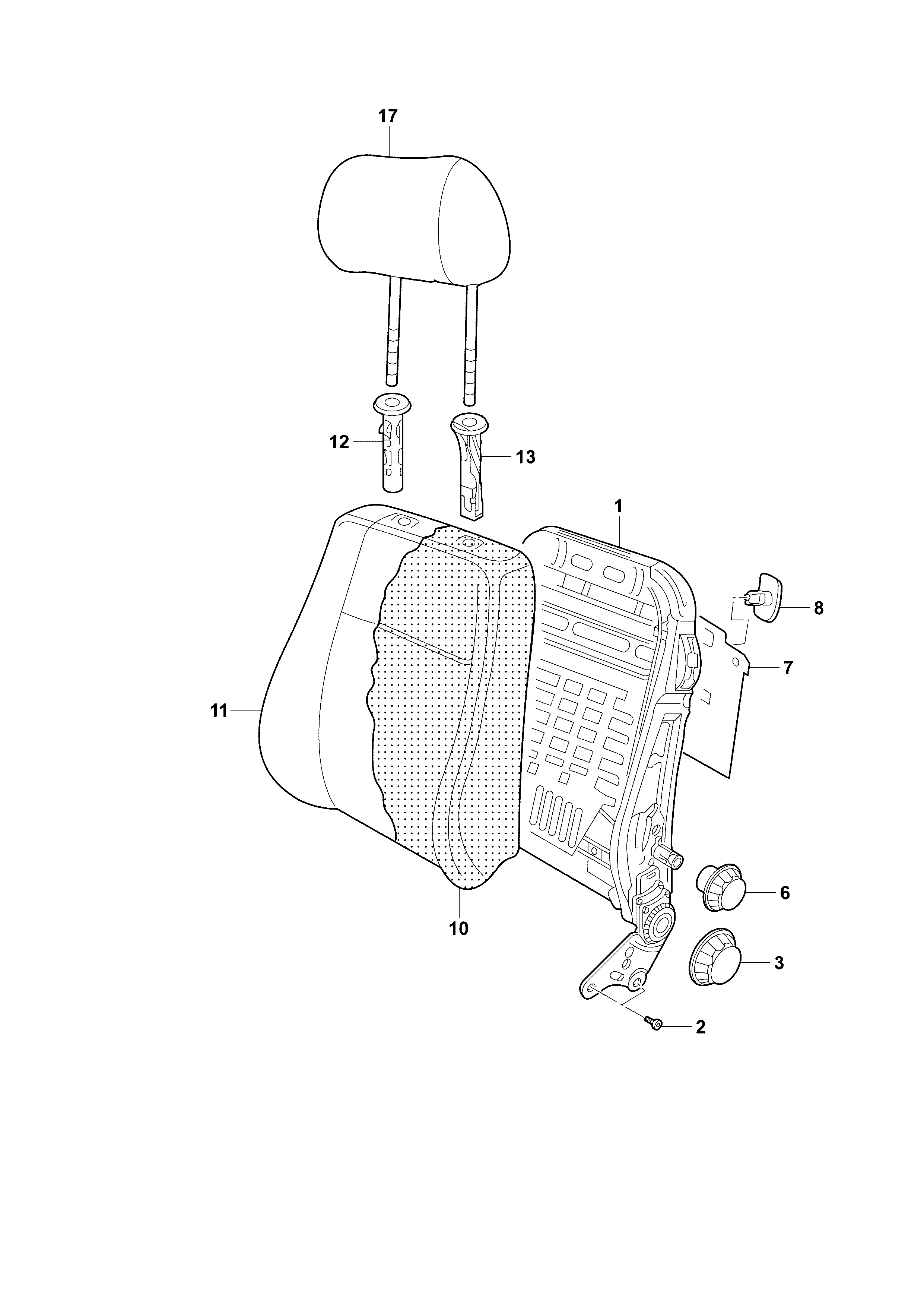 17
12
13
1
8
7
11
6
10
3
2