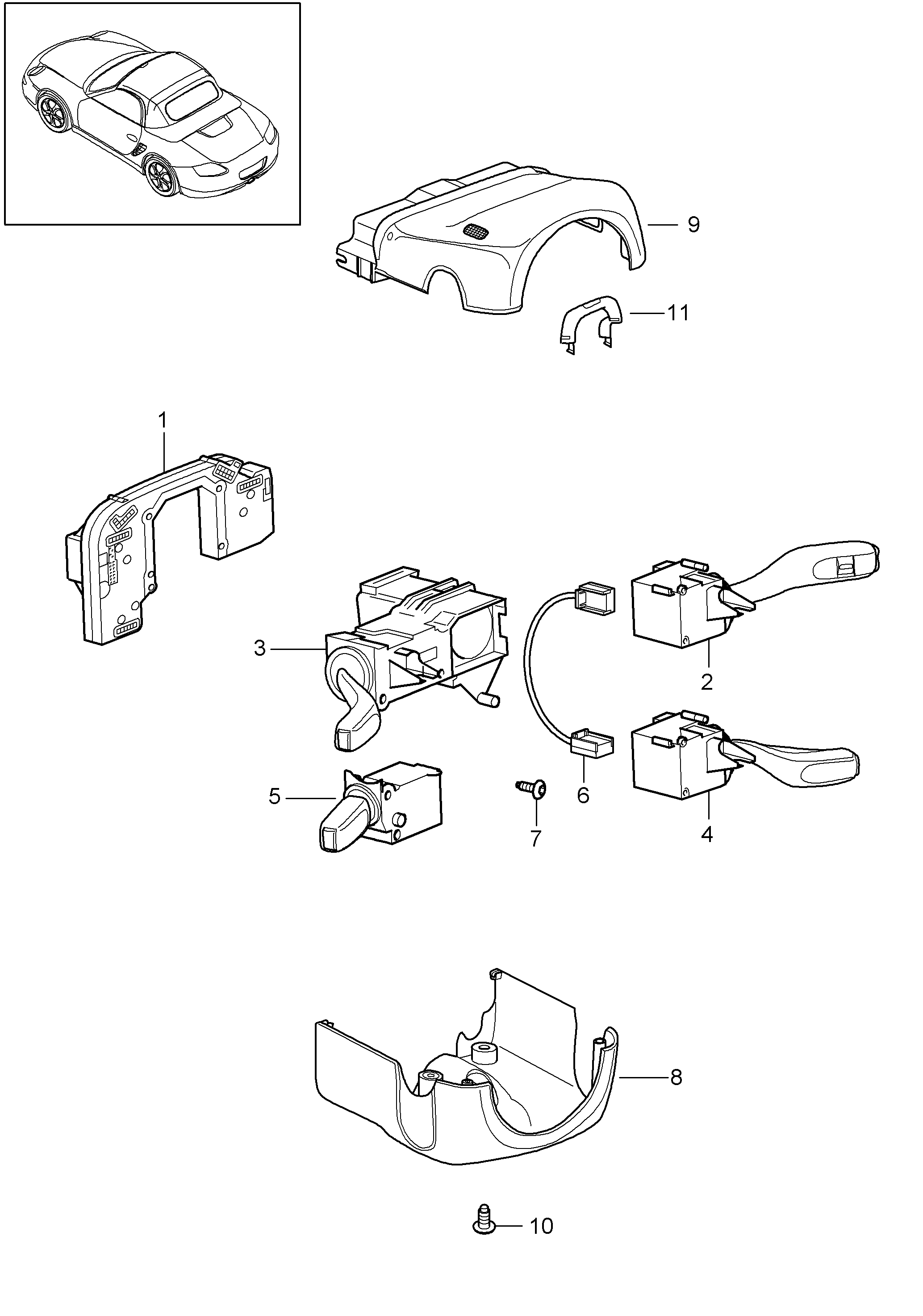 9
11
1
3
2
5
6
7
4
8
10