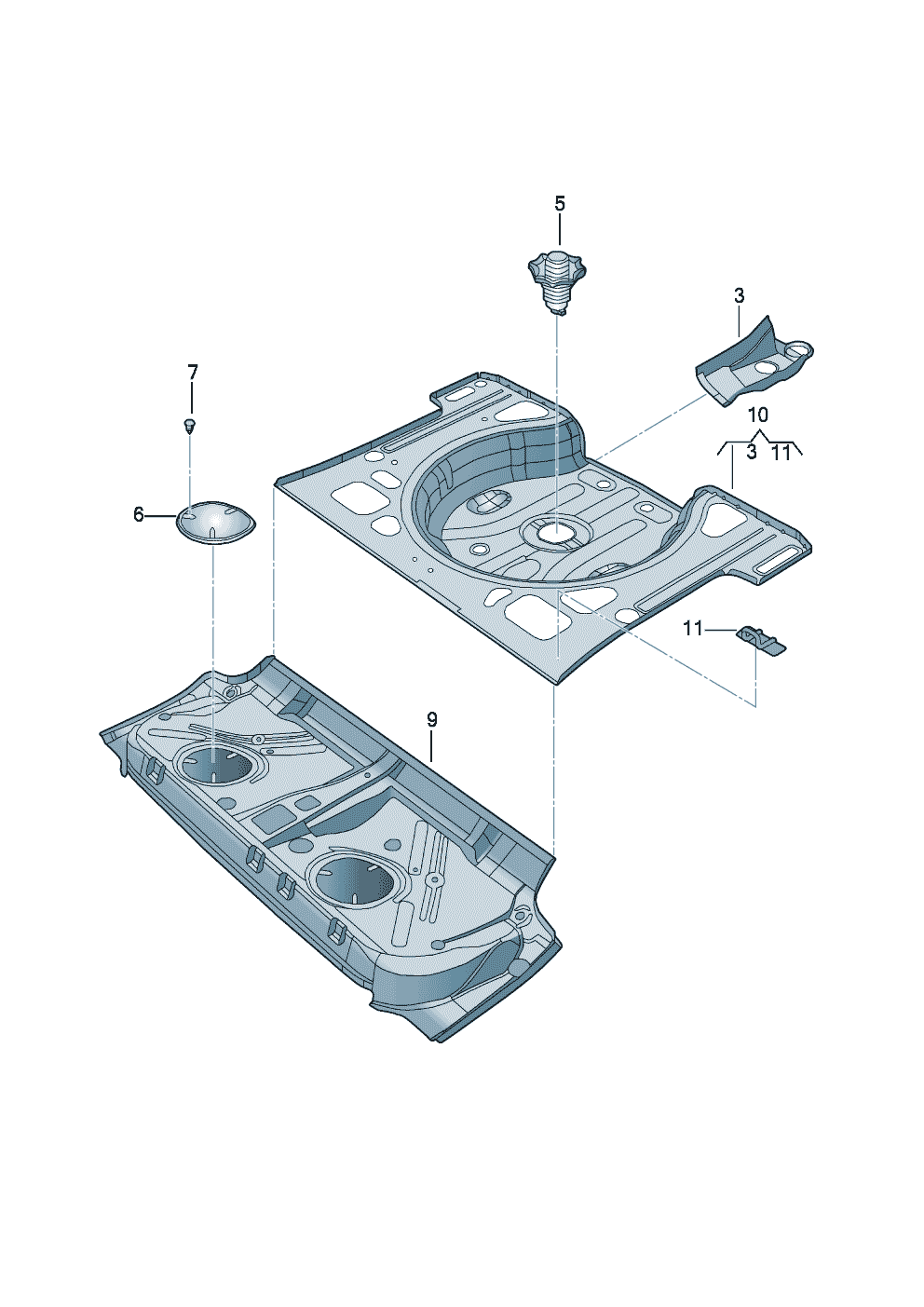 5

3

7

10

3 11

6

11

9