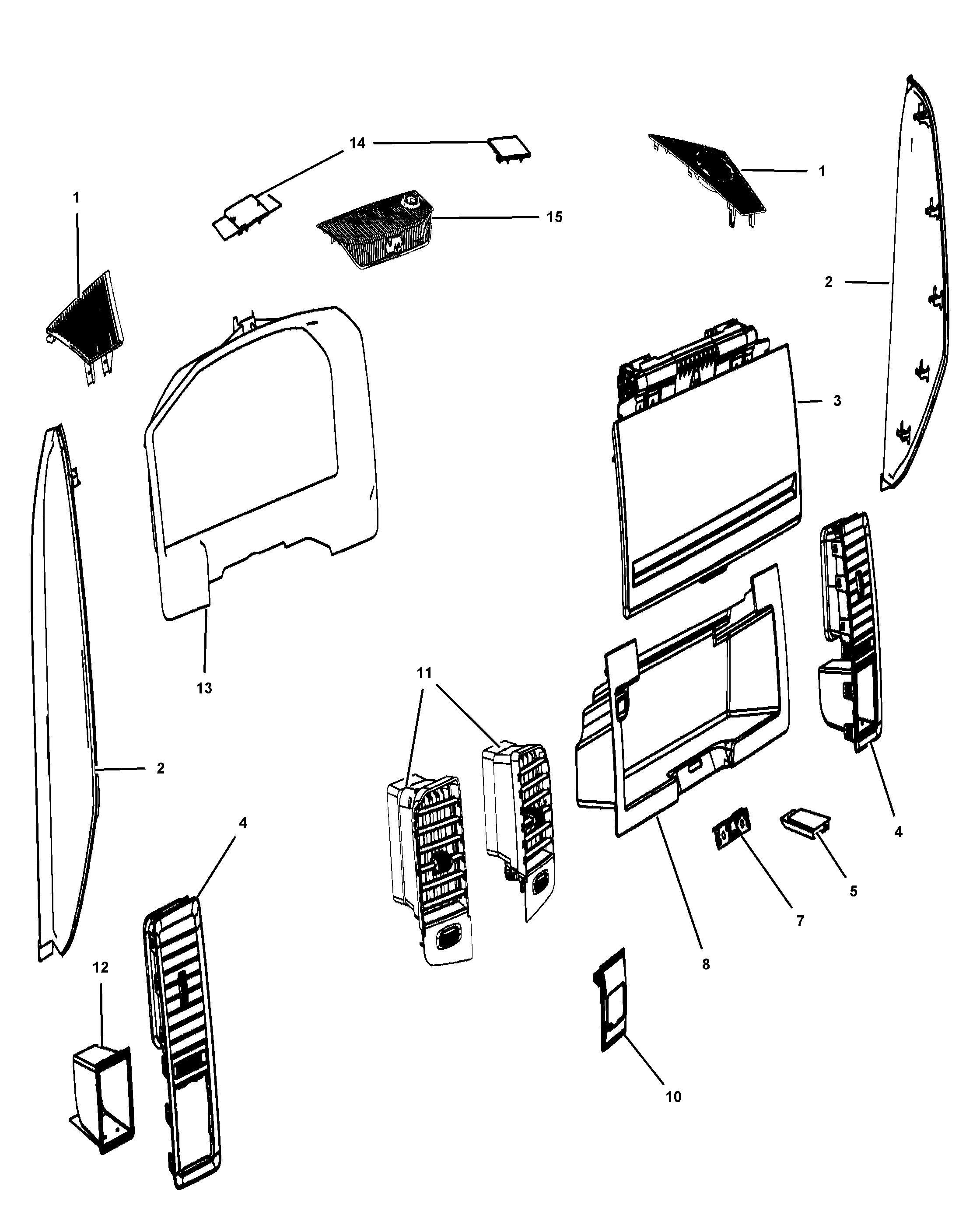 14
1
1
15
2
3
13
11
2
4
4
5
7
8
12
10