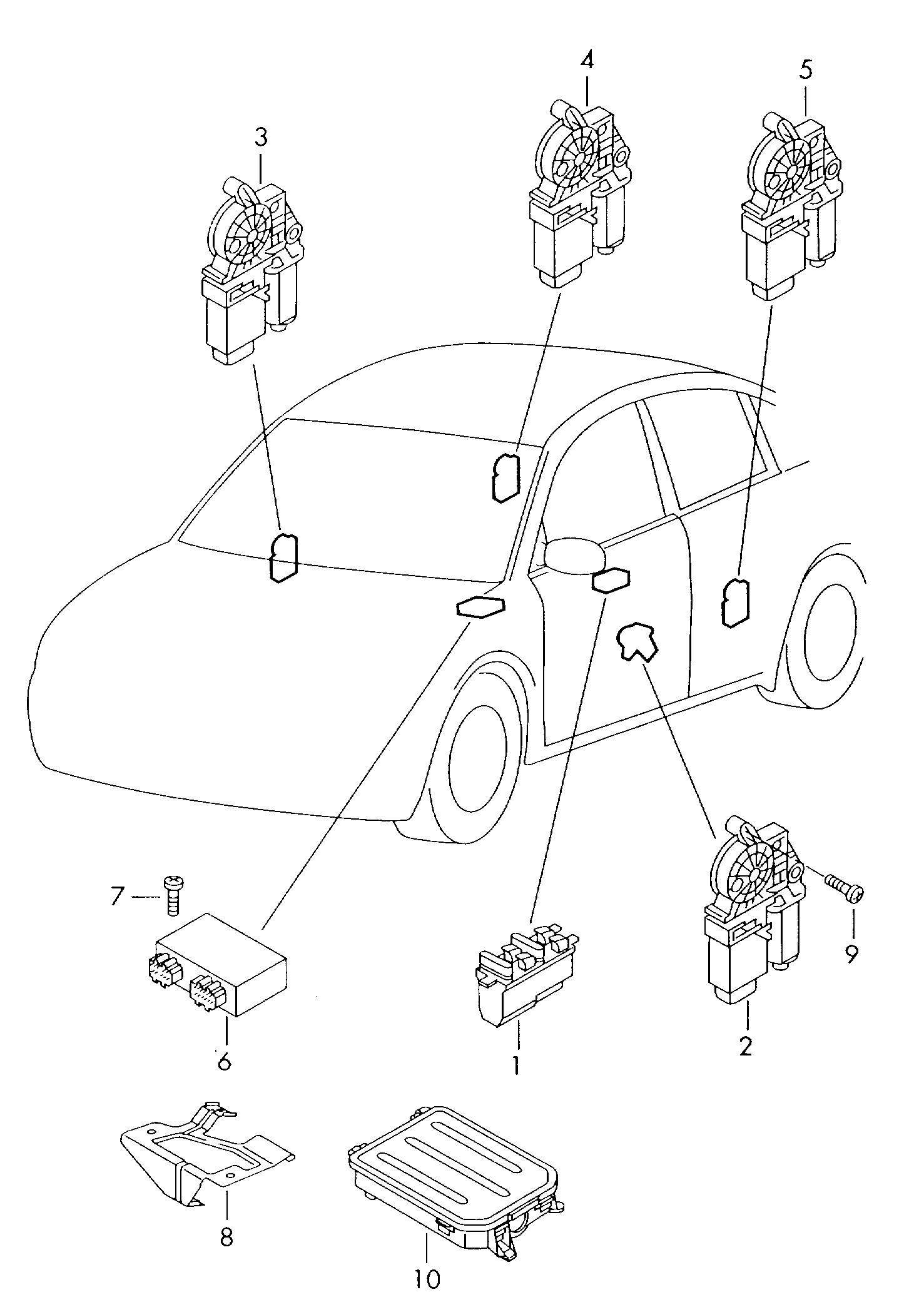 4
5
3
7
9
6
1
2
8
10