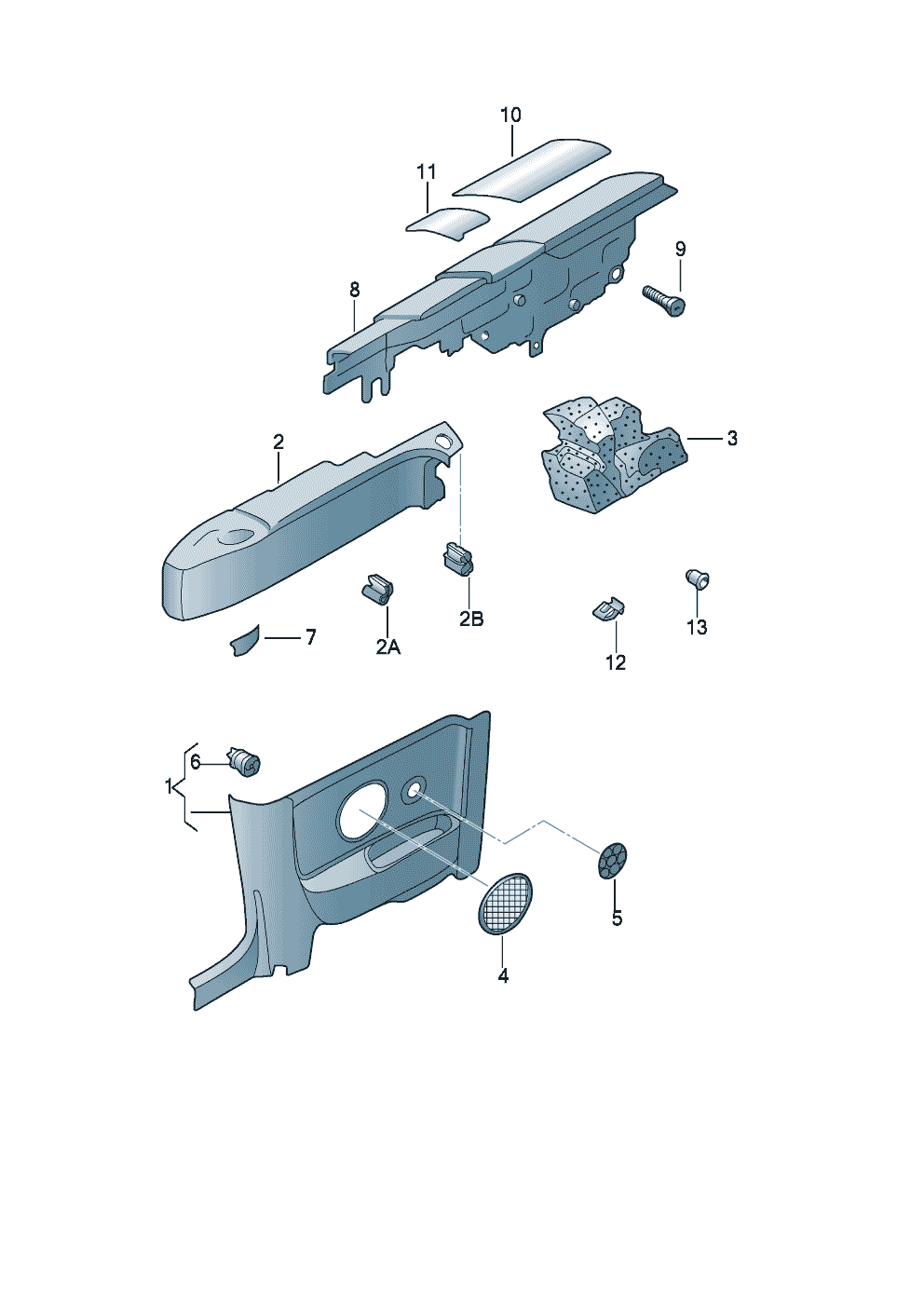 10
11
9
8
2
3
2B
13
7
2A
12
6
1
5
4