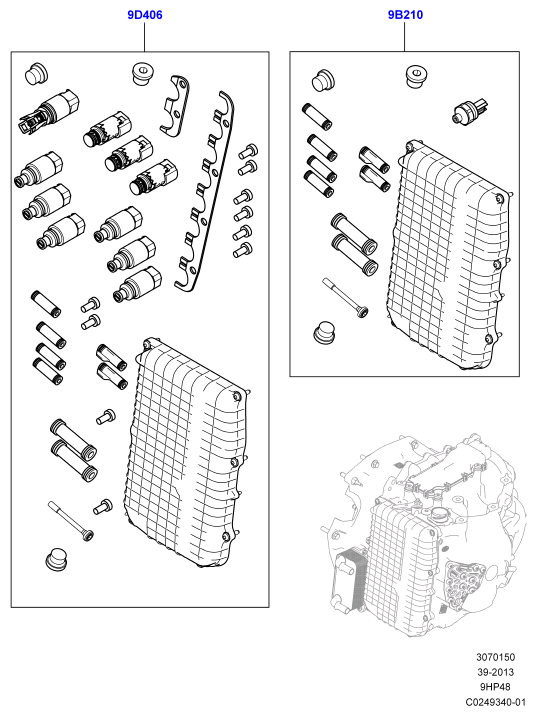 9D406

9B210

3070150
39-2013
9HP48
C0249340-01