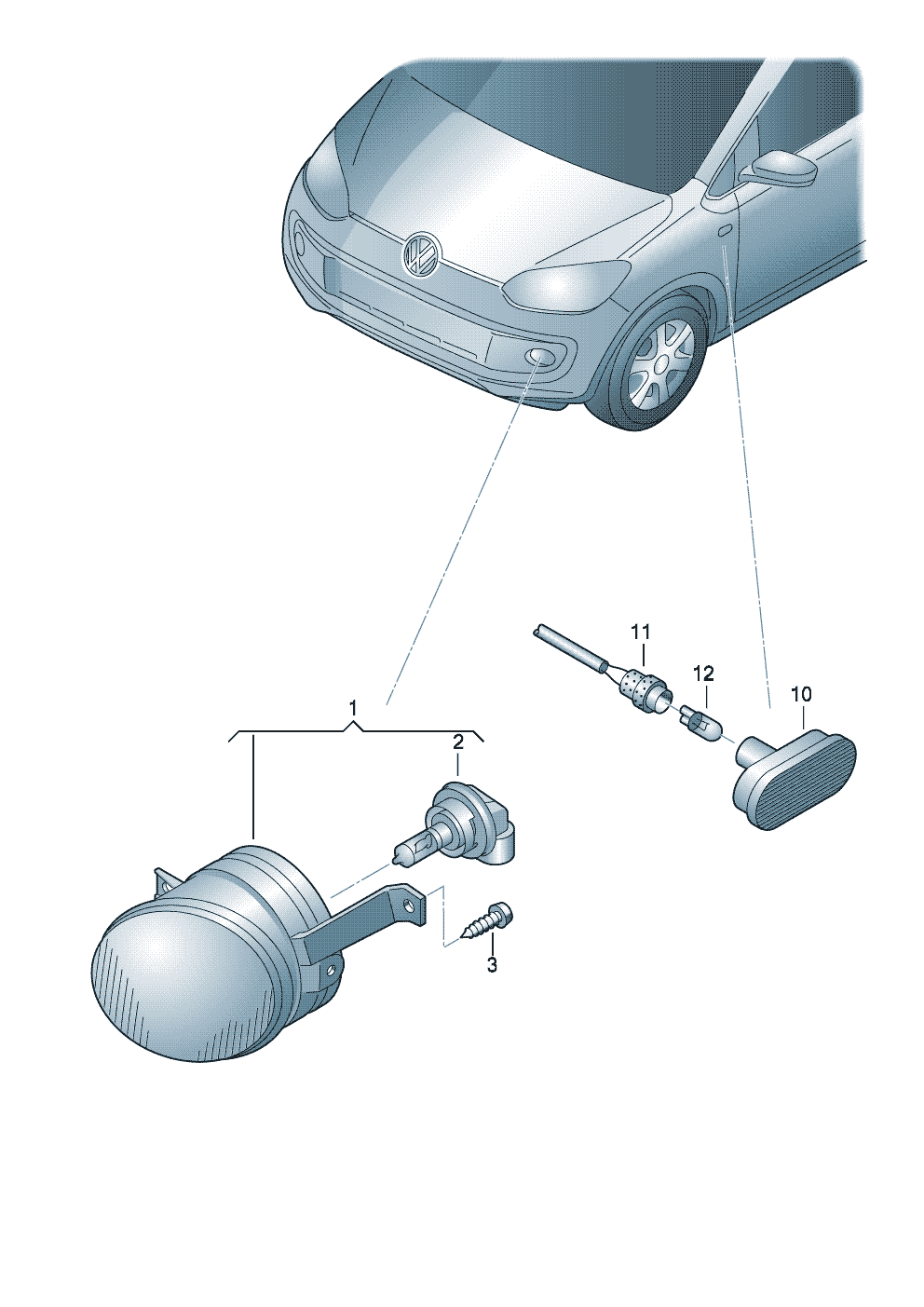 11
12
10
1
2
3