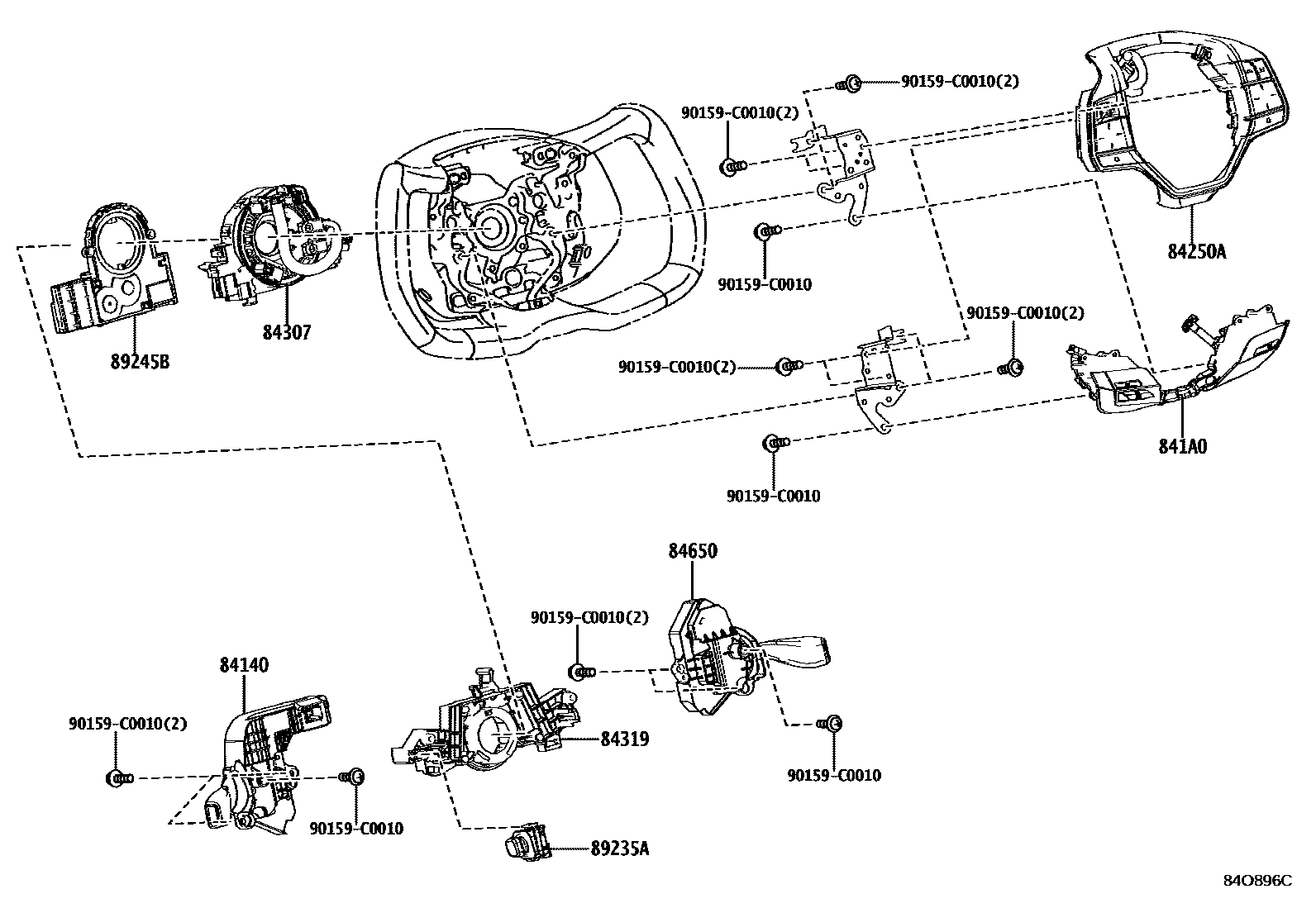 90159-C0010(2)
90159-C0010(2)
84250A
90159-C0010
89245B
84307
90159-C0010(2)
90159-C0010(2)
841A0
90159-C0010
84650
90159-C0010(2)
84140
90159-C0010(2)
84319
90159-C0010
90159-C0010
89235A
84O896C