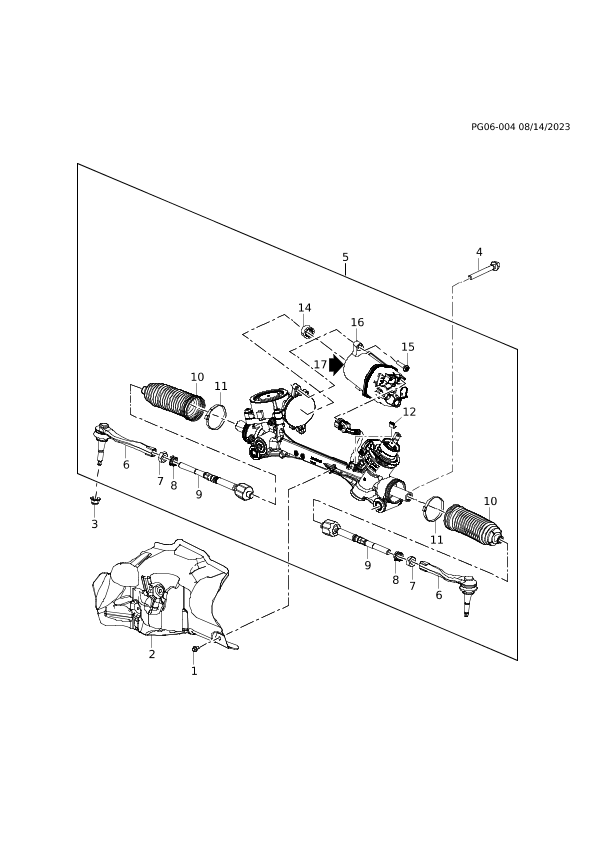 PG06-004 08/14/2023

5
4
14
16
15
17
10
11
12
6
7
8
9
3
10
11
9
8
7
6
2
1