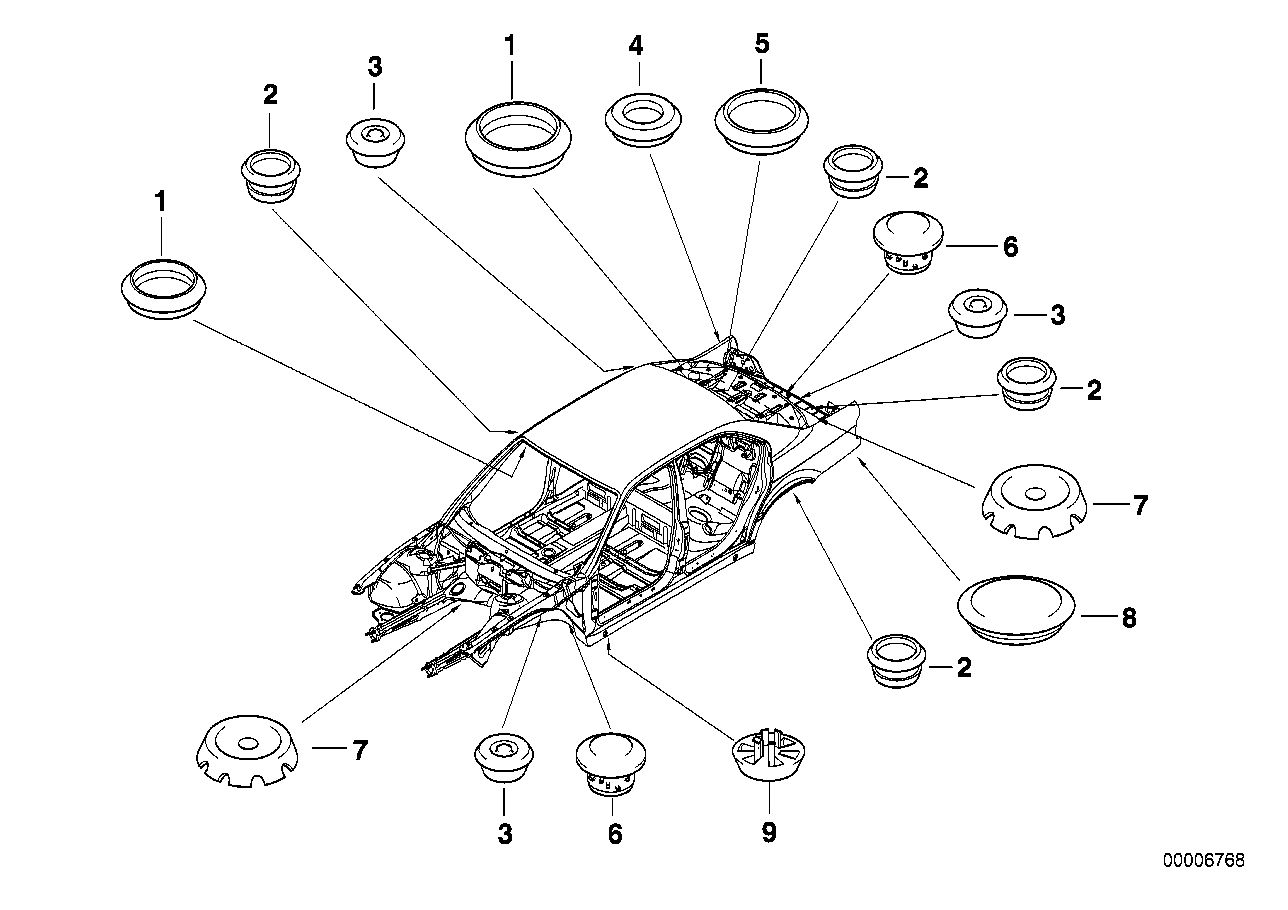 1
2
3
1
4
5
2
6
3
2
7
8
2
7
3
6
9
00006768