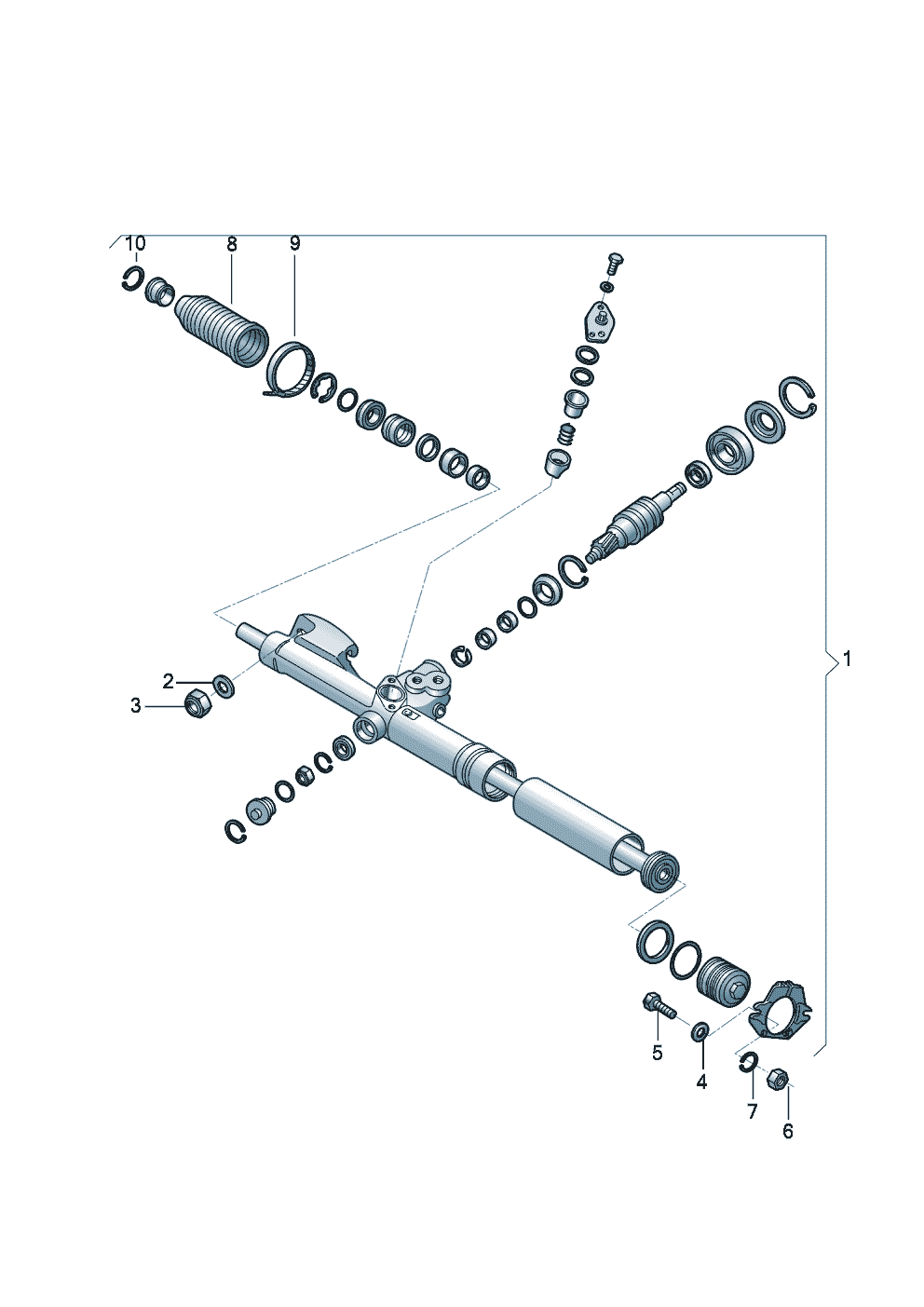 10
8
9
1
2
3
5
4
7
6