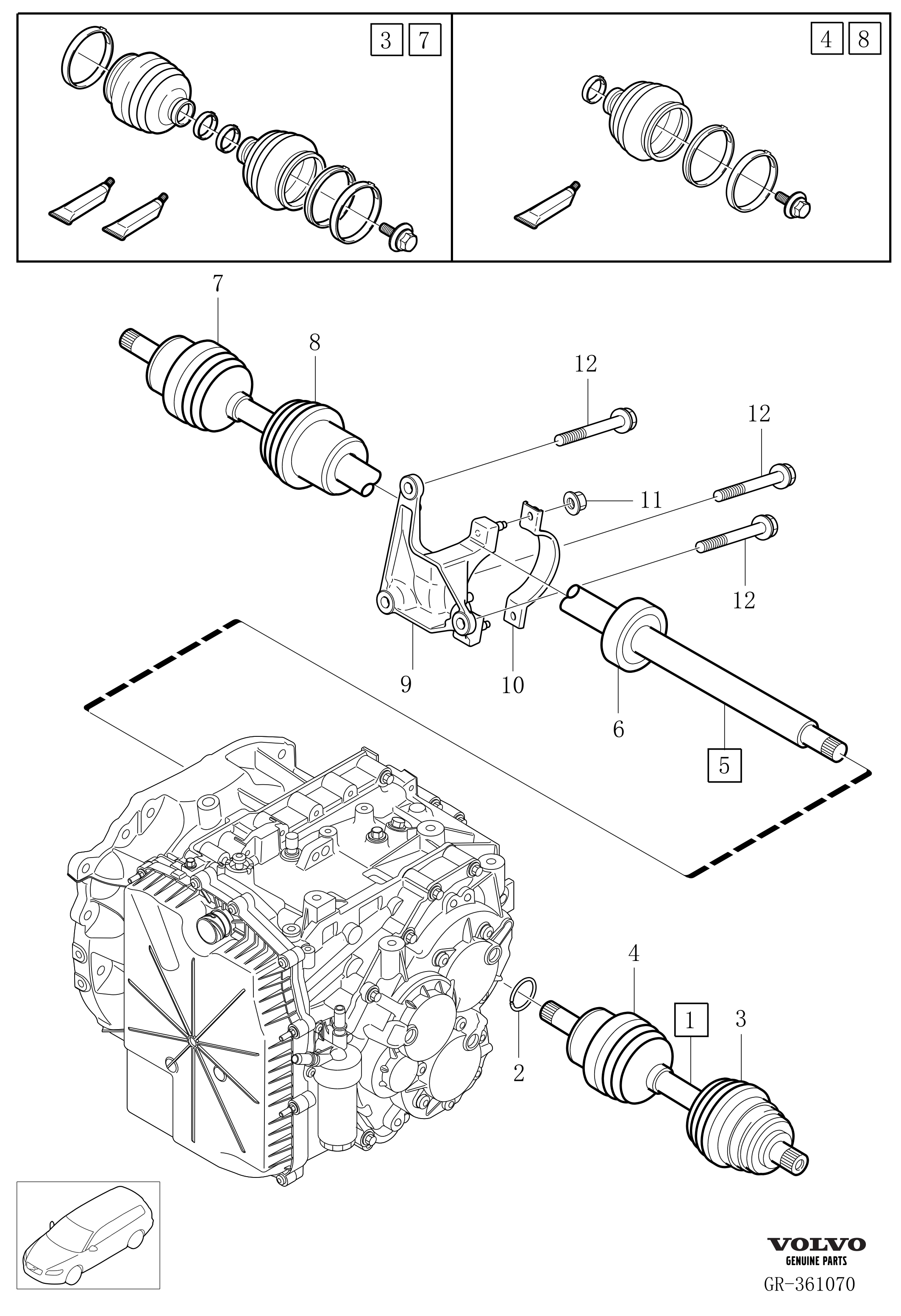 3 7

4 8

7

8

12

12

11

12

9

10

6

5

4

1

3

2

VOLVO
GENUINE PARTS
GR-361070